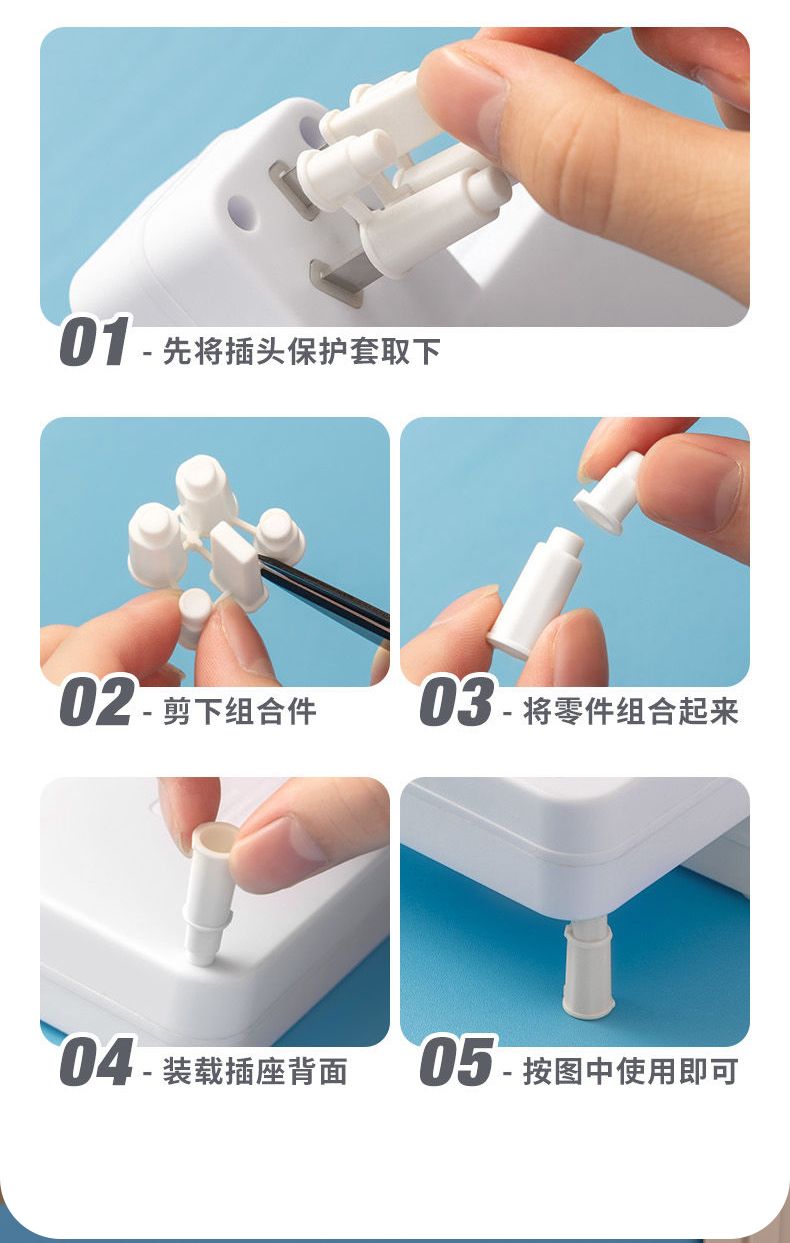 01 - 先将插头保护套取下

02 - 剪下组合件

03 - 将零件组合起来

04 - 装载插座背面

05 - 按图中使用即可