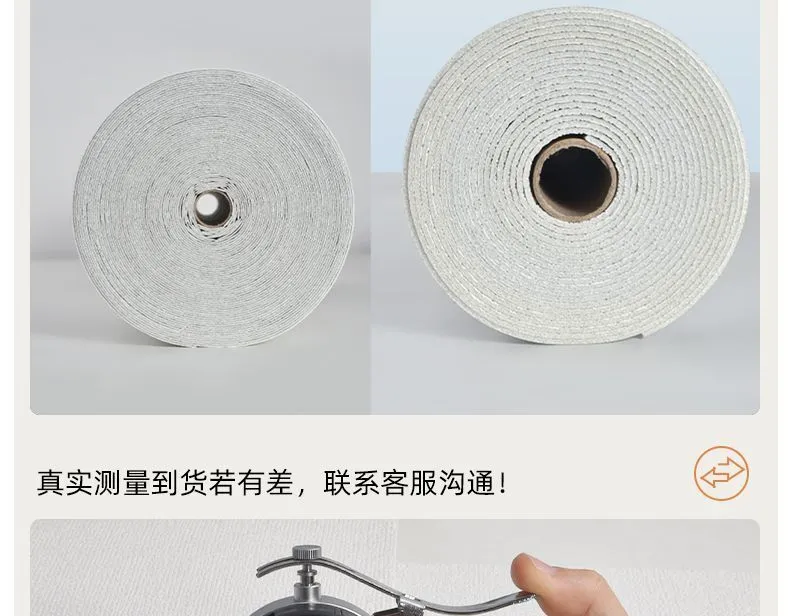 真实测量到货若有差，联系客服沟通！