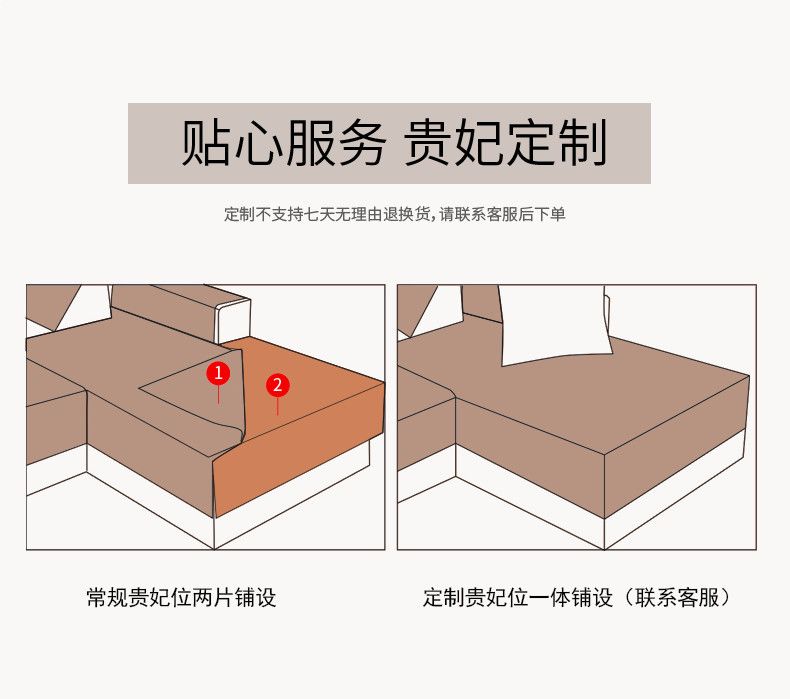 贴心服务 贵妃定制

定制不支持七天无理由退换货，请联系客服后下单

1

2

常规贵妃位两片铺设

定制贵妃位一体铺设（联系客服）