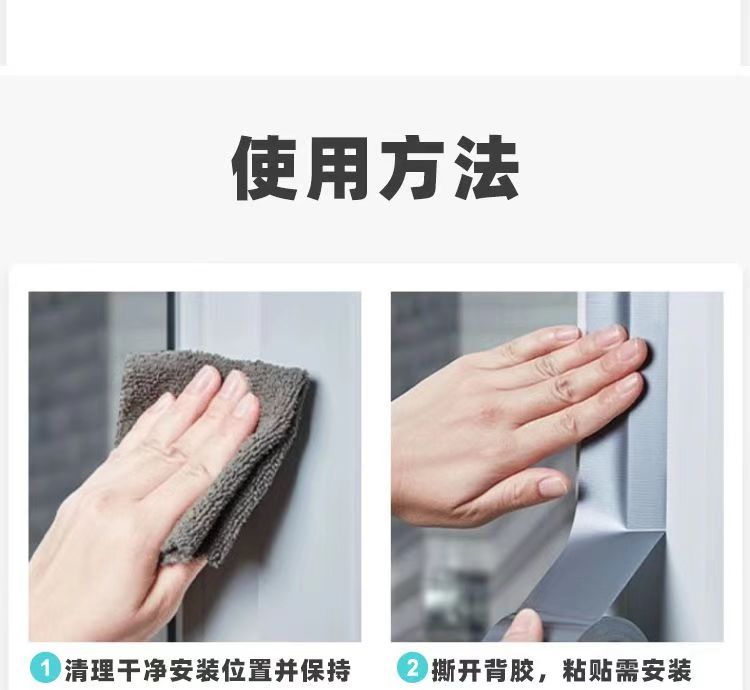 使用方法

1 清理干净安装位置并保持

2 撕开背胶，粘贴需安装