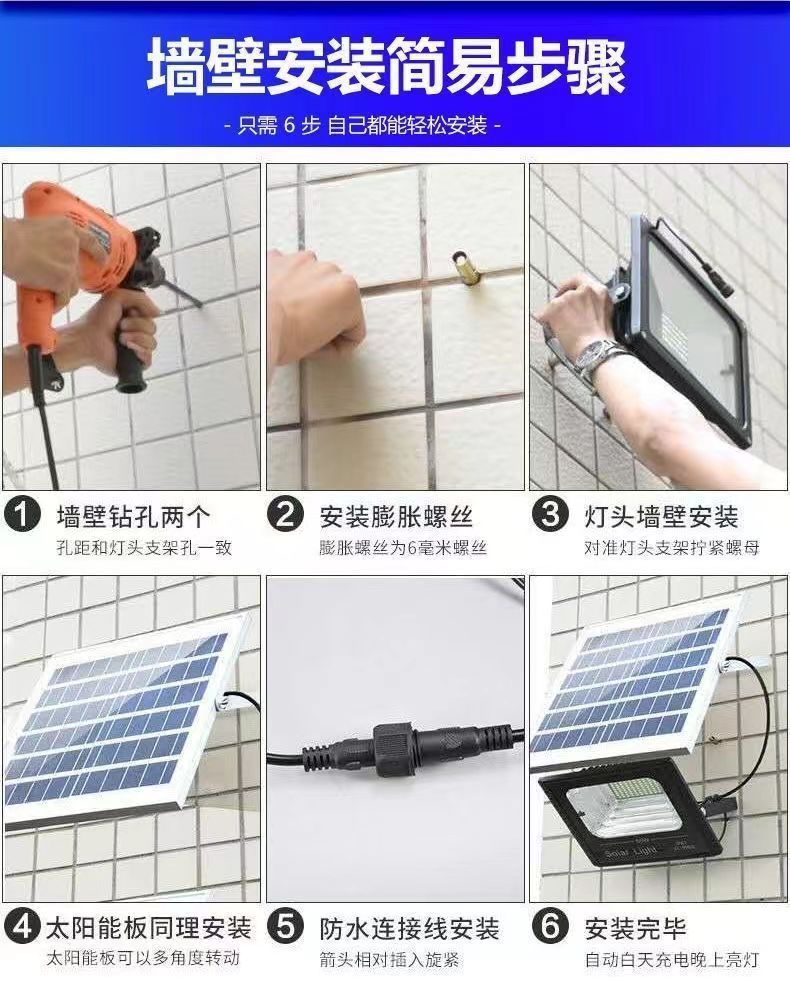 墙壁安装简易步骤

- 只需 6 步 自己都能轻松安装 -

1 墙壁钻孔两个
孔距和灯头支架孔一致

2 安装膨胀螺丝
膨胀螺丝为6毫米螺丝

3 灯头墙壁安装
对准灯头支架拧紧螺母

Solar Light

4 太阳能板同理安装
太阳能板可以多角度转动

5 防水连接线安装
箭头相对插入旋紧

6 安装完毕
自动白天充电晚上亮灯