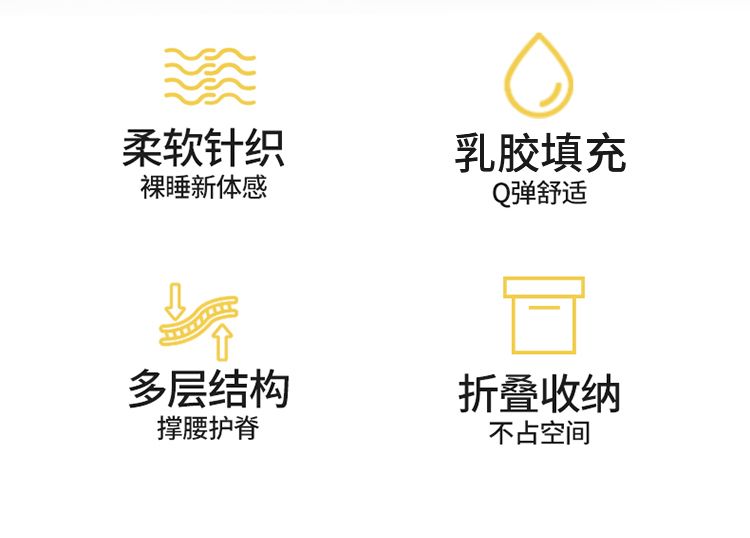 柔软针织
裸睡新体感

乳胶填充
Q弹舒适

多层结构
撑腰护脊

折叠收纳
不占空间