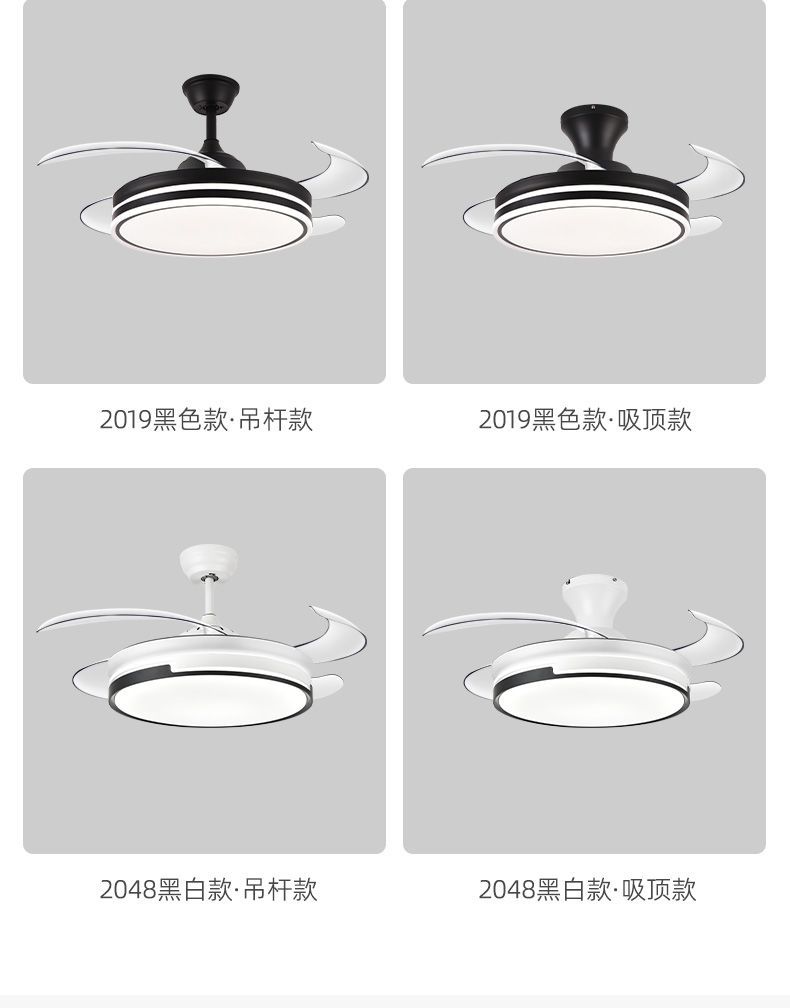 2019黑色款·吊杆款

2019黑色款·吸顶款

2048黑白款·吊杆款

2048黑白款·吸顶款