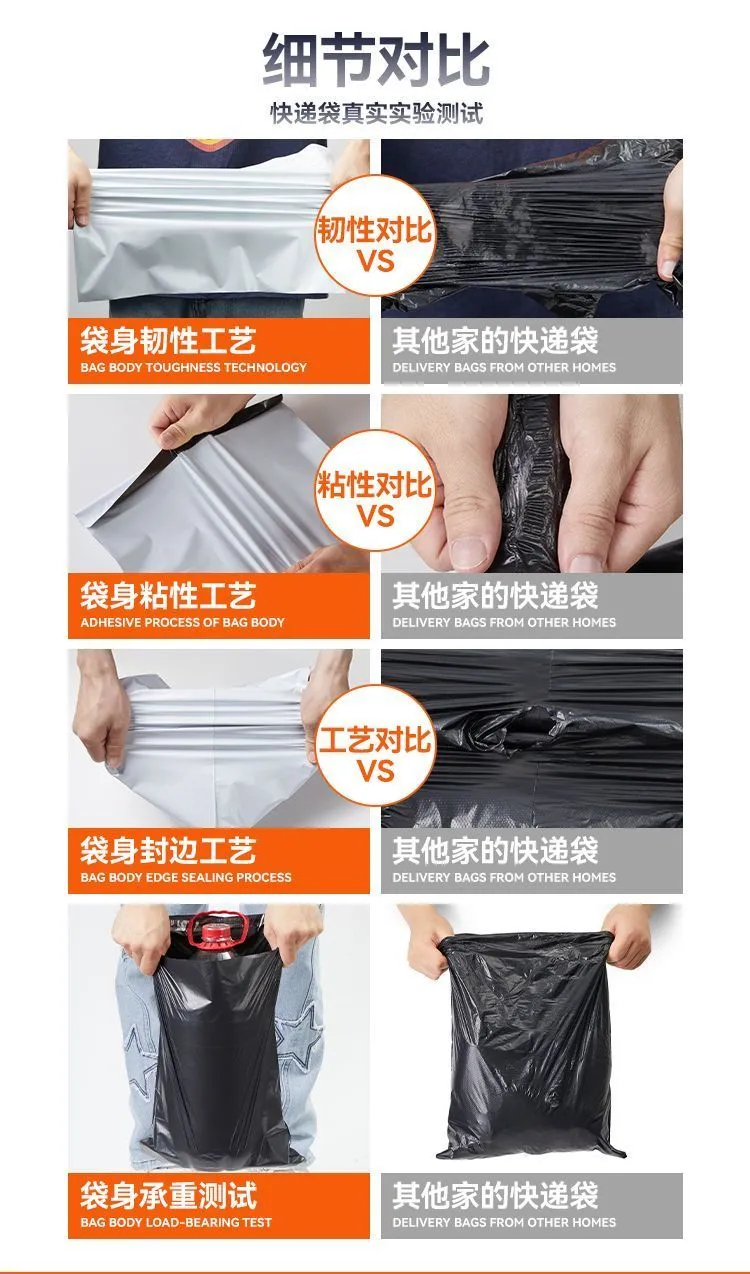 细节对比

快递袋真实实验测试

韧性对比
VS

袋身韧性工艺
BAG BODY TOUGHNESS TECHNOLOGY

其他家的快递袋
DELIVERY BAGS FROM OTHER HOMES

粘性对比
VS

袋身粘性工艺
ADHESIVE PROCESS OF BAG BODY

其他家的快递袋
DELIVERY BAGS FROM OTHER HOMES

工艺对比
VS

袋身封边工艺
BAG BODY EDGE SEALING PROCESS

其他家的快递袋
DELIVERY BAGS FROM OTHER HOMES

袋身承重测试
BAG BODY LOAD-BEARING TEST

其他家的快递袋
DELIVERY BAGS FROM OTHER HOMES