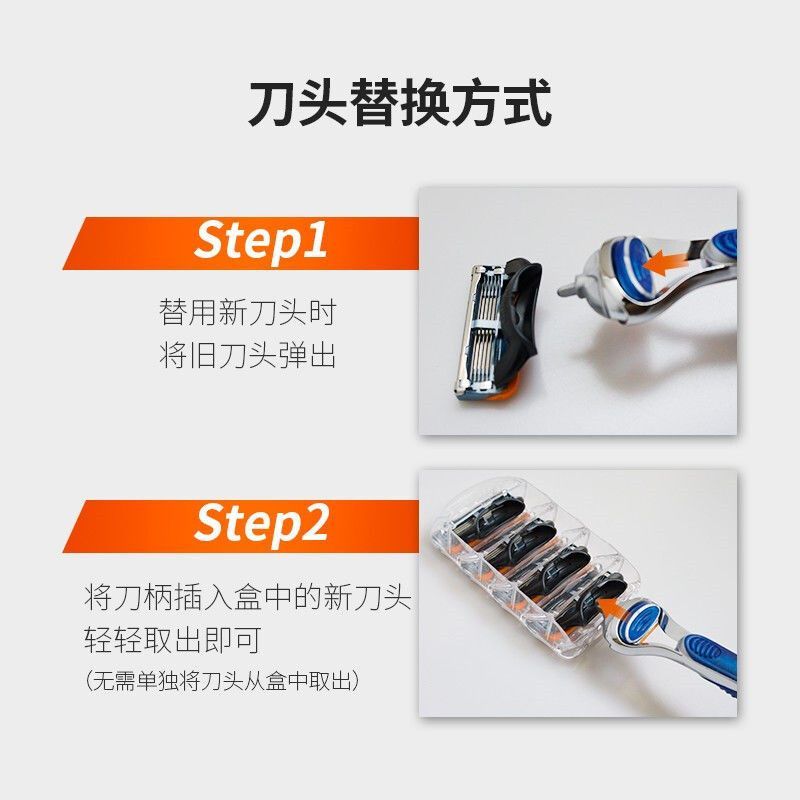 刀头替换方式

Step1

替用新刀头时
将旧刀头弹出

Step2

将刀柄插入盒中的新刀头
轻轻取出即可
(无需单独将刀头从盒中取出)