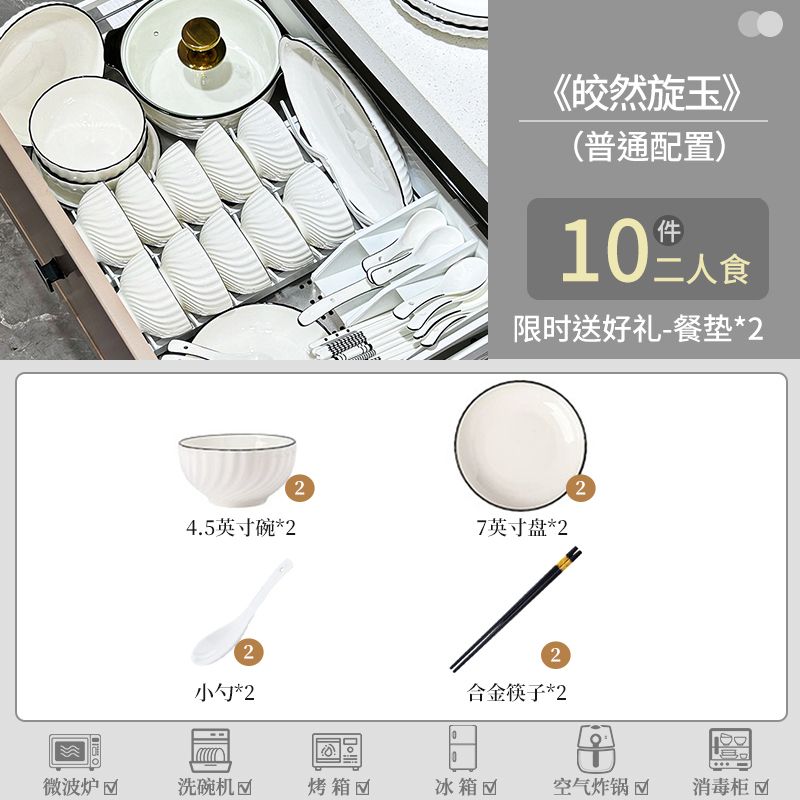 《皎然旋玉》

（普通配置）

10件二人食

限时送好礼-餐垫*2

2
4.5英寸碗*2

2
7英寸盘*2

2
小勺*2

2
合金筷子*2

微波炉☑ 洗碗机☑ 烤箱☑ 冰箱☑ 空气炸锅☑ 消毒柜☑