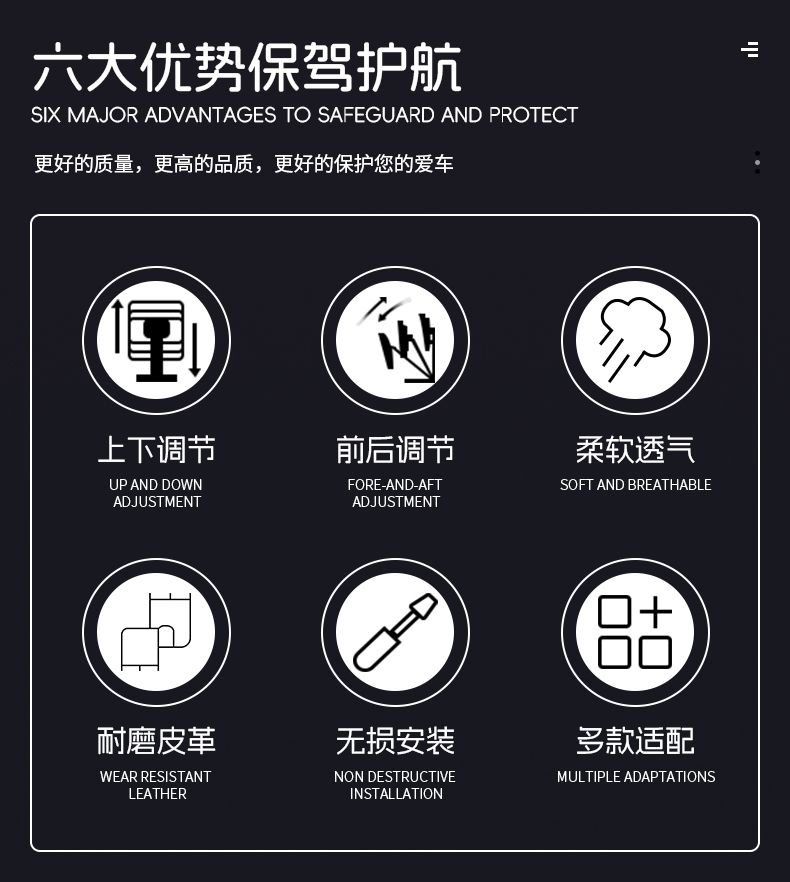 六大优势保驾护航

SIX MAJOR ADVANTAGES TO SAFEGUARD AND PROTECT

更好的质量，更高的品质，更好的保护您的爱车

上下调节

UP AND DOWN ADJUSTMENT

前后调节

FORE-AND-AFT ADJUSTMENT

柔软透气

SOFT AND BREATHABLE

耐磨皮革

WEAR RESISTANT LEATHER

无损安装

NON DESTRUCTIVE INSTALLATION

多款适配

MULTIPLE ADAPTATIONS