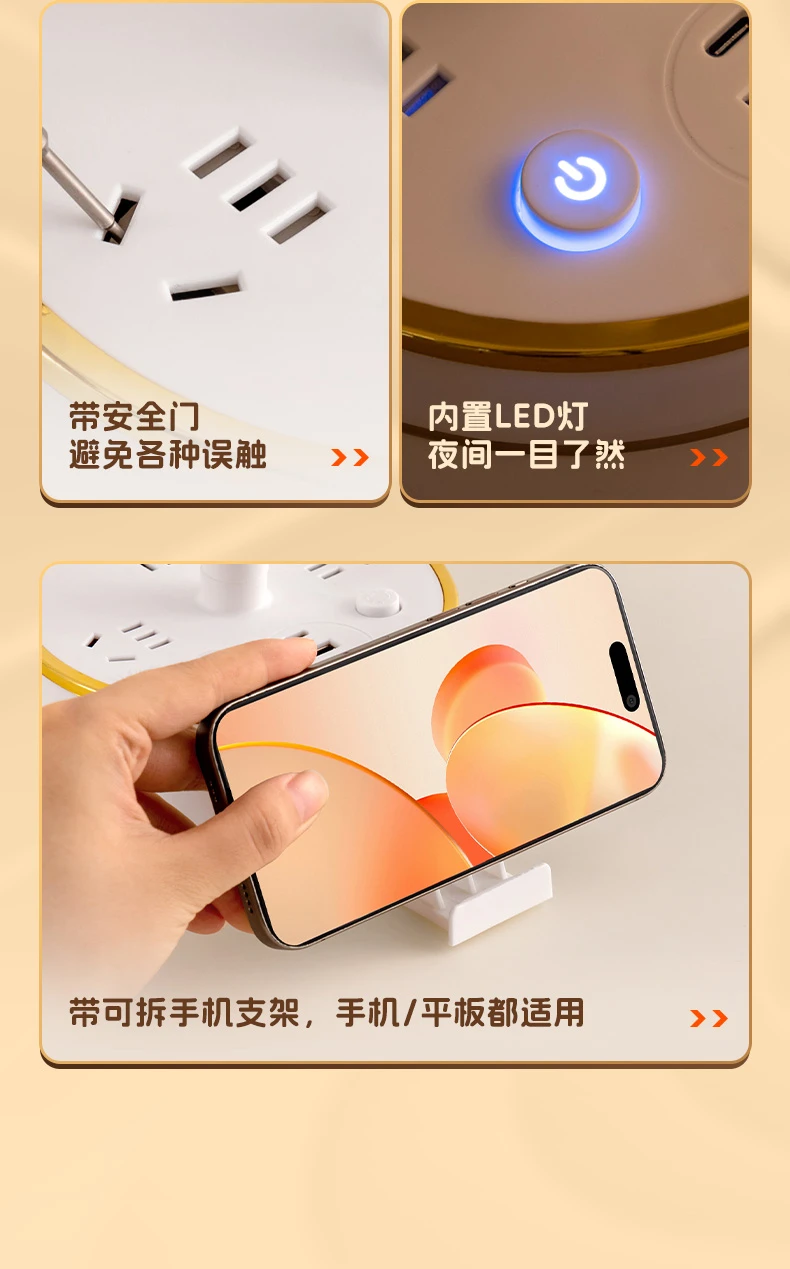 带安全门
避免各种误触

内置LED灯
夜间一目了然

带可拆手机支架，手机/平板都适用