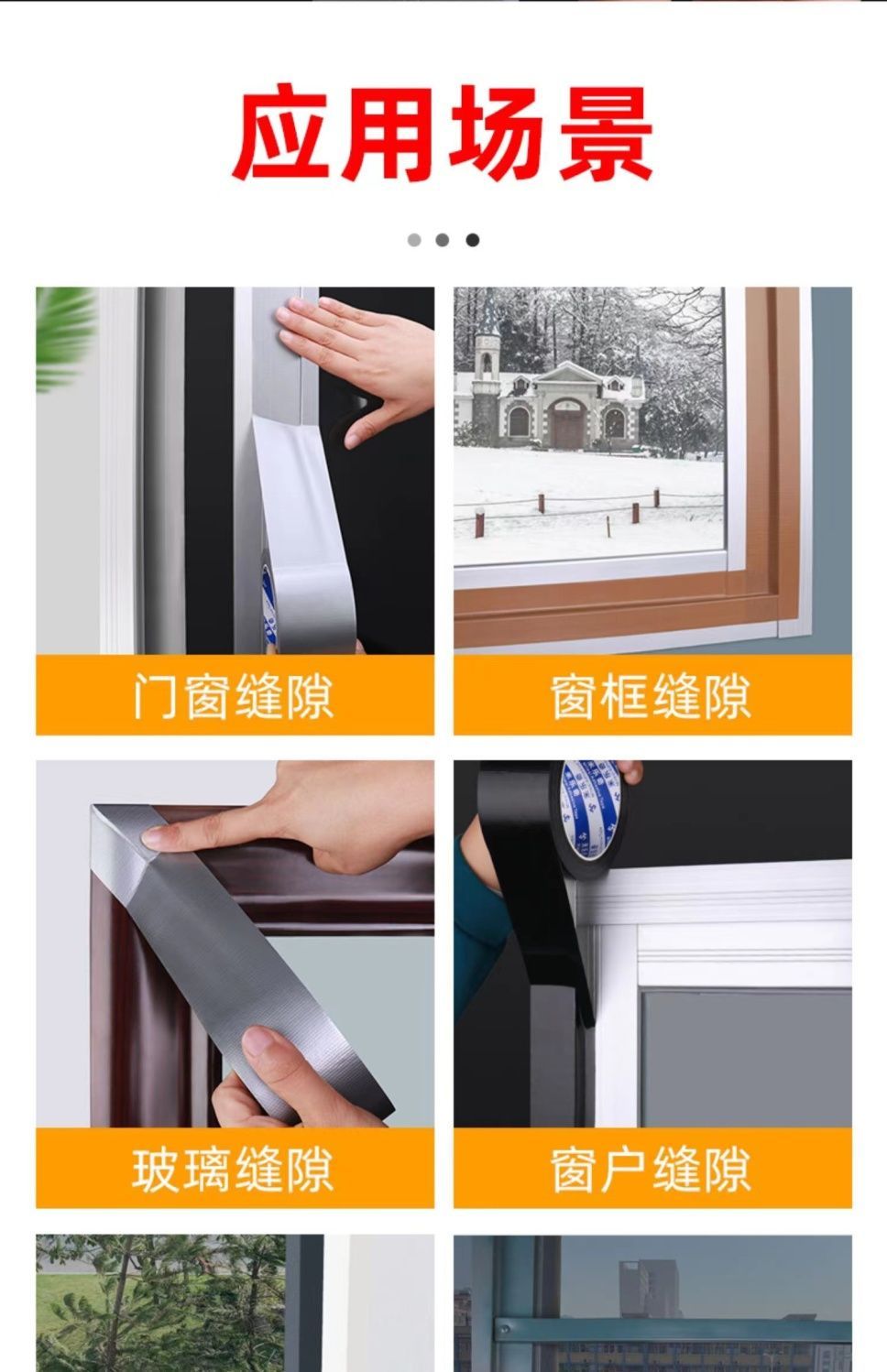 应用场景

门窗缝隙

窗框缝隙

玻璃缝隙

窗户缝隙