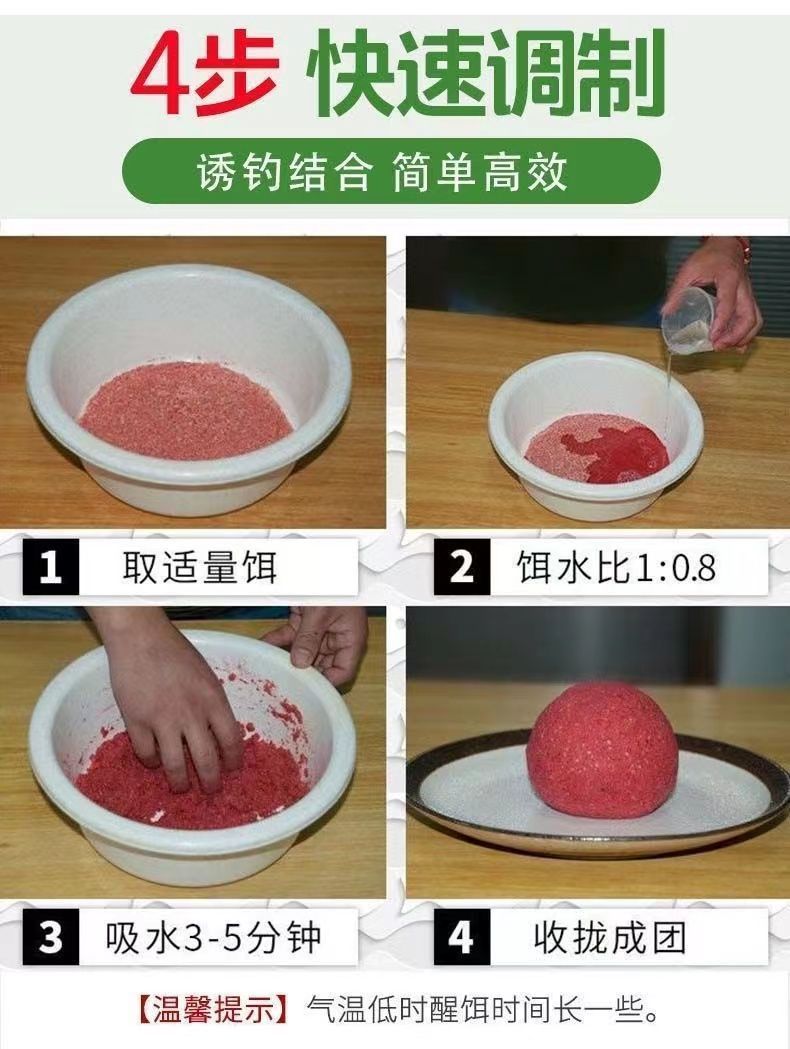 4步 快速调制

诱钓结合 简单高效

1 取适量饵

2 饵水比1:0.8

3 吸水3-5分钟

4 收拢成团

【温馨提示】气温低时醒饵时间长一些。