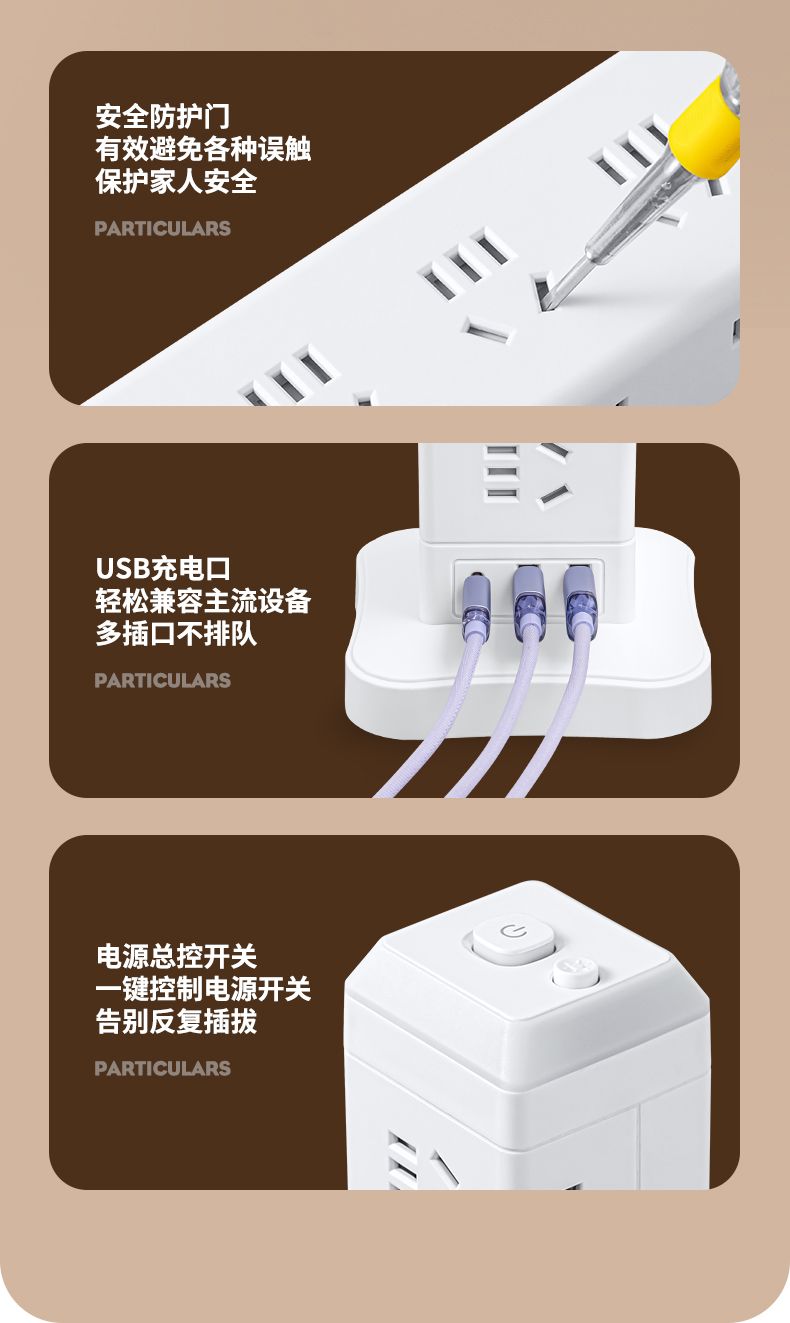 安全防护门
有效避免各种误触
保护家人安全

PARTICULARS

USB充电口
轻松兼容主流设备
多插口不排队

PARTICULARS

电源总控开关
一键控制电源开关
告别反复插拔

PARTICULARS