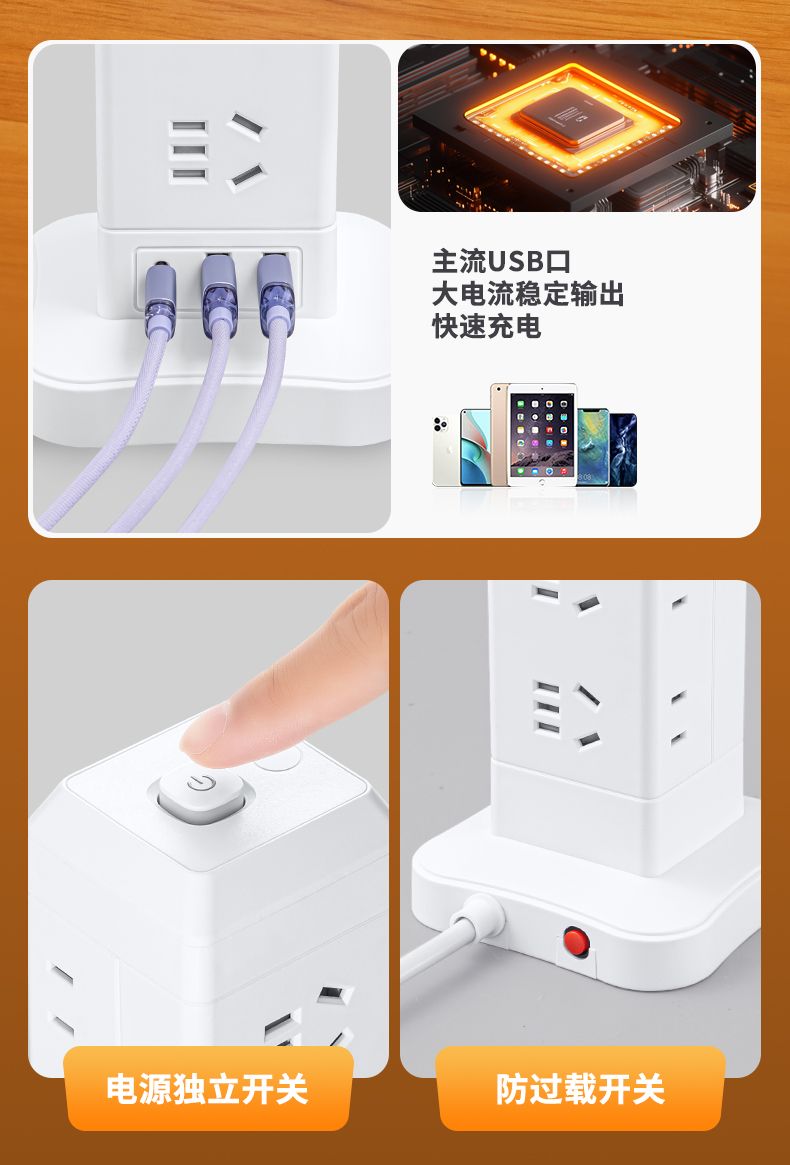 主流USB口
大电流稳定输出
快速充电

电源独立开关

防过载开关