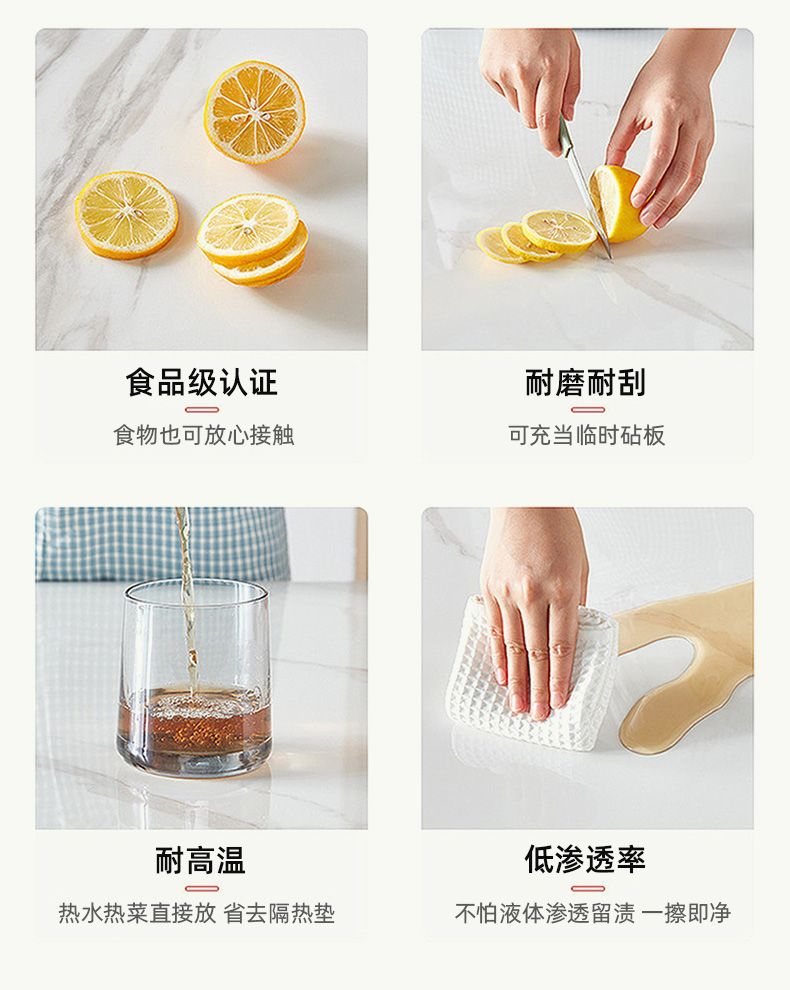 食品级认证

食物也可放心接触

耐磨耐刮

可充当临时砧板

耐高温

热水热菜直接放 省去隔热垫

低渗透率

不怕液体渗透留渍 一擦即净