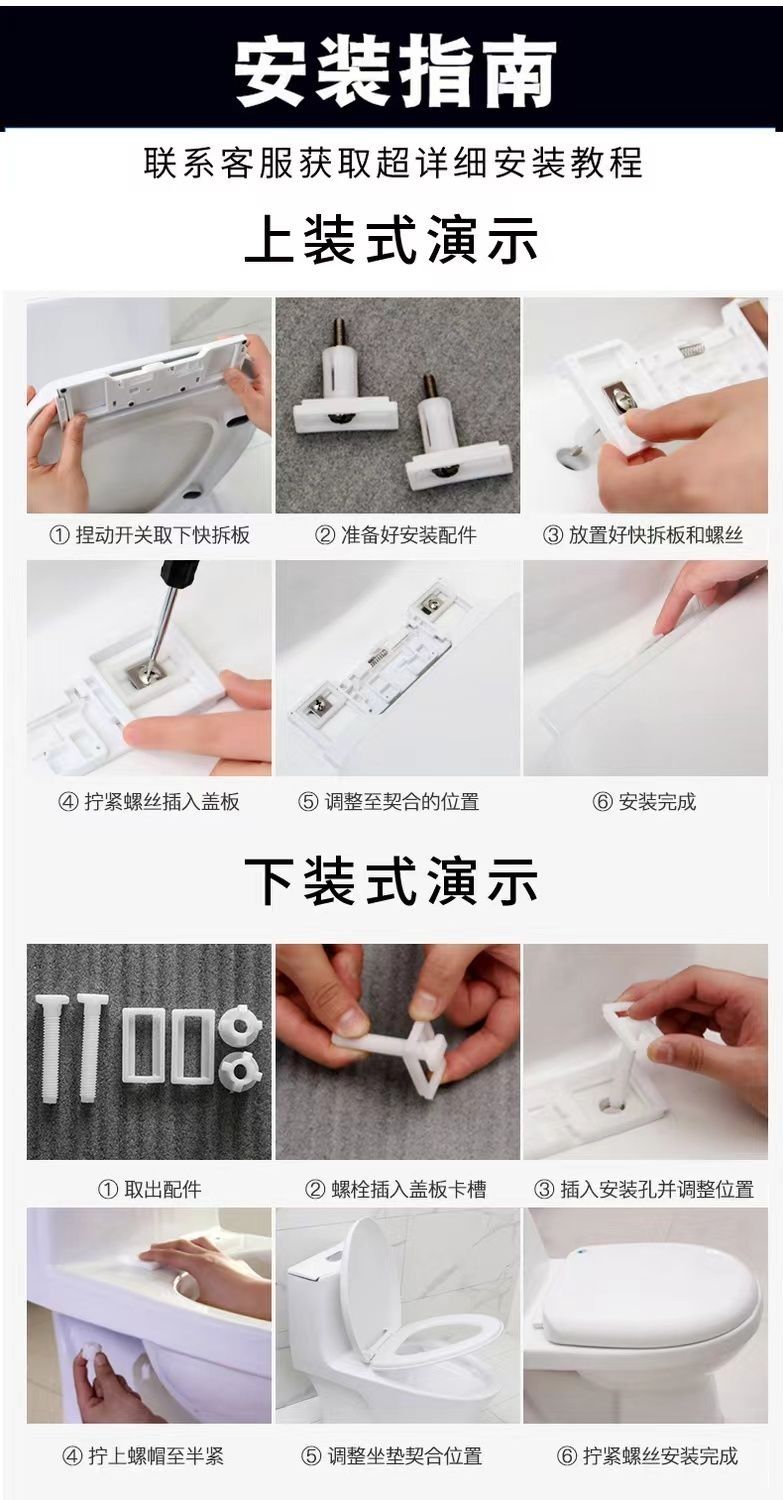 安装指南

联系客服获取超详细安装教程

上装式演示

① 捏动开关取下快拆板

② 准备好安装配件

③ 放置好快拆板和螺丝

④ 拧紧螺丝插入盖板

⑤ 调整至契合的位置

⑥ 安装完成

下装式演示

① 取出配件

② 螺栓插入盖板卡槽

③ 插入安装孔并调整位置

④ 拧上螺帽至半紧

⑤ 调整坐垫契合位置

⑥ 拧紧螺丝安装完成