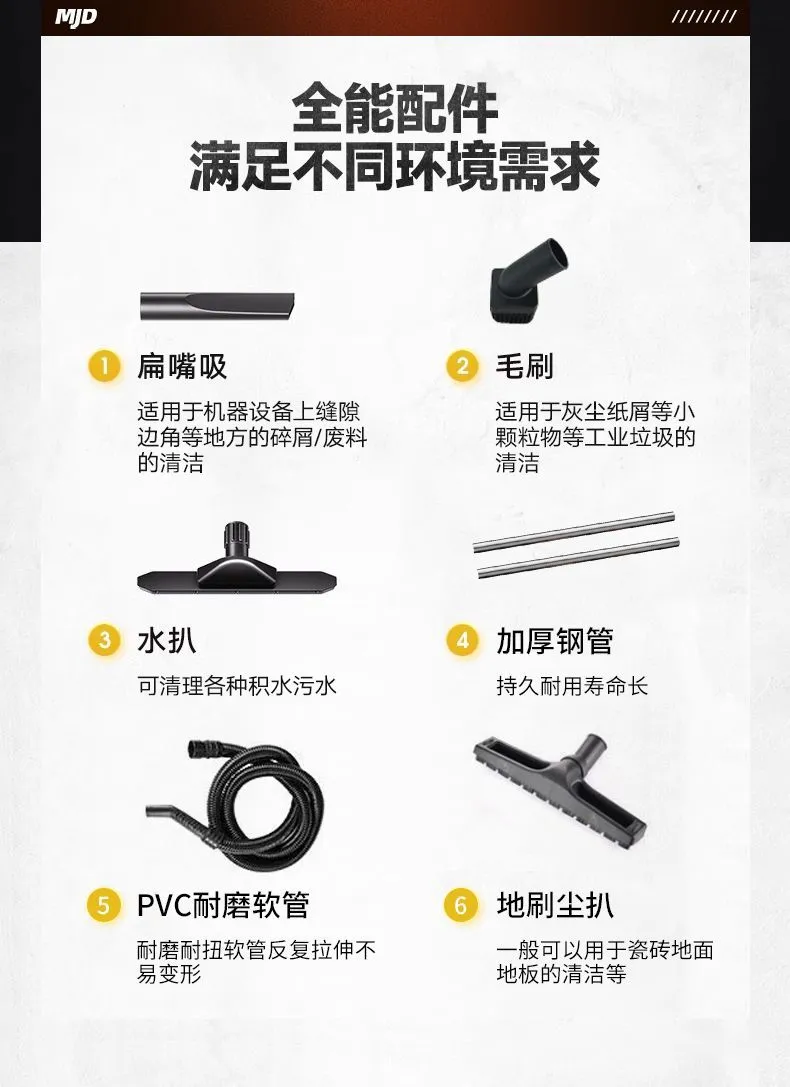 MJD

///////

全能配件
满足不同环境需求

1 扁嘴吸

适用于机器设备上缝隙边角等地方的碎屑/废料的清洁

2 毛刷

适用于灰尘纸屑等小颗粒物等工业垃圾的清洁

3 水扒

可清理各种积水污水

4 加厚钢管

持久耐用寿命长

5 PVC耐磨软管

耐磨耐扭软管反复拉伸不易变形

6 地刷尘扒

一般可以用于瓷砖地面地板的清洁等