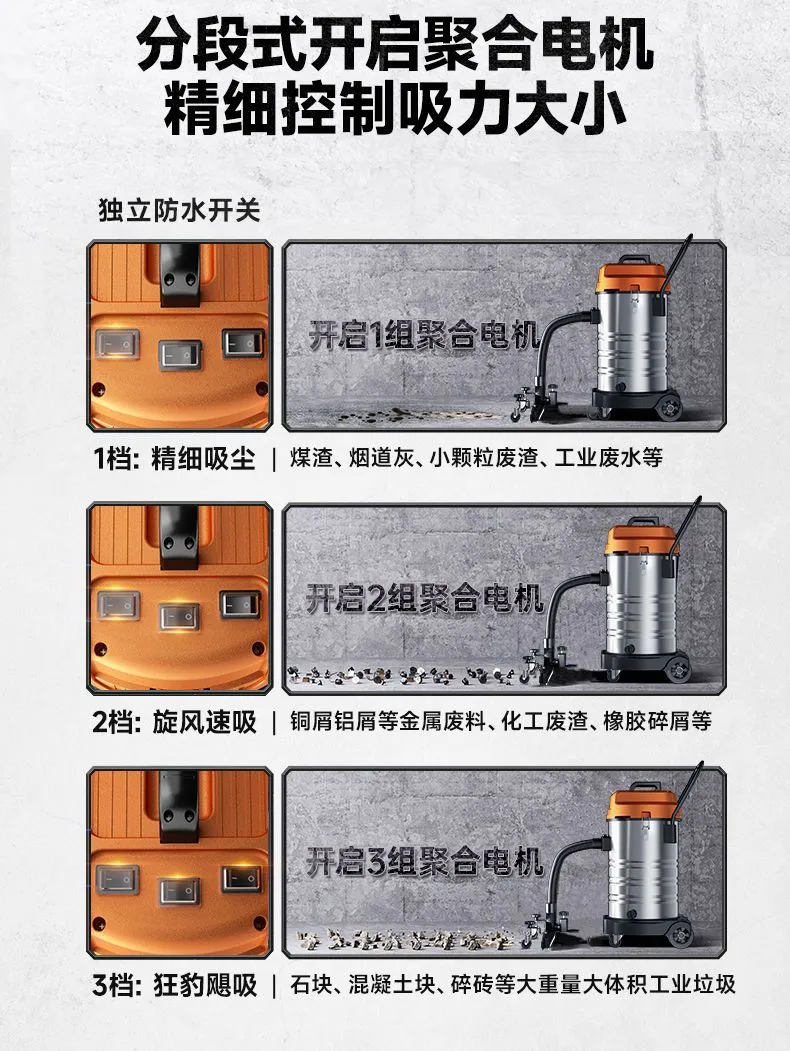 分段式开启聚合电机
精细控制吸力大小

独立防水开关

开启1组聚合电机

1档: 精细吸尘 | 煤渣、烟道灰、小颗粒废渣、工业废水等

开启2组聚合电机

2档: 旋风速吸 | 铜屑铝屑等金属废料、化工废渣、橡胶碎屑等

开启3组聚合电机

3档: 狂豹飓吸 | 石块、混凝土块、碎砖等大重量大体积工业垃圾