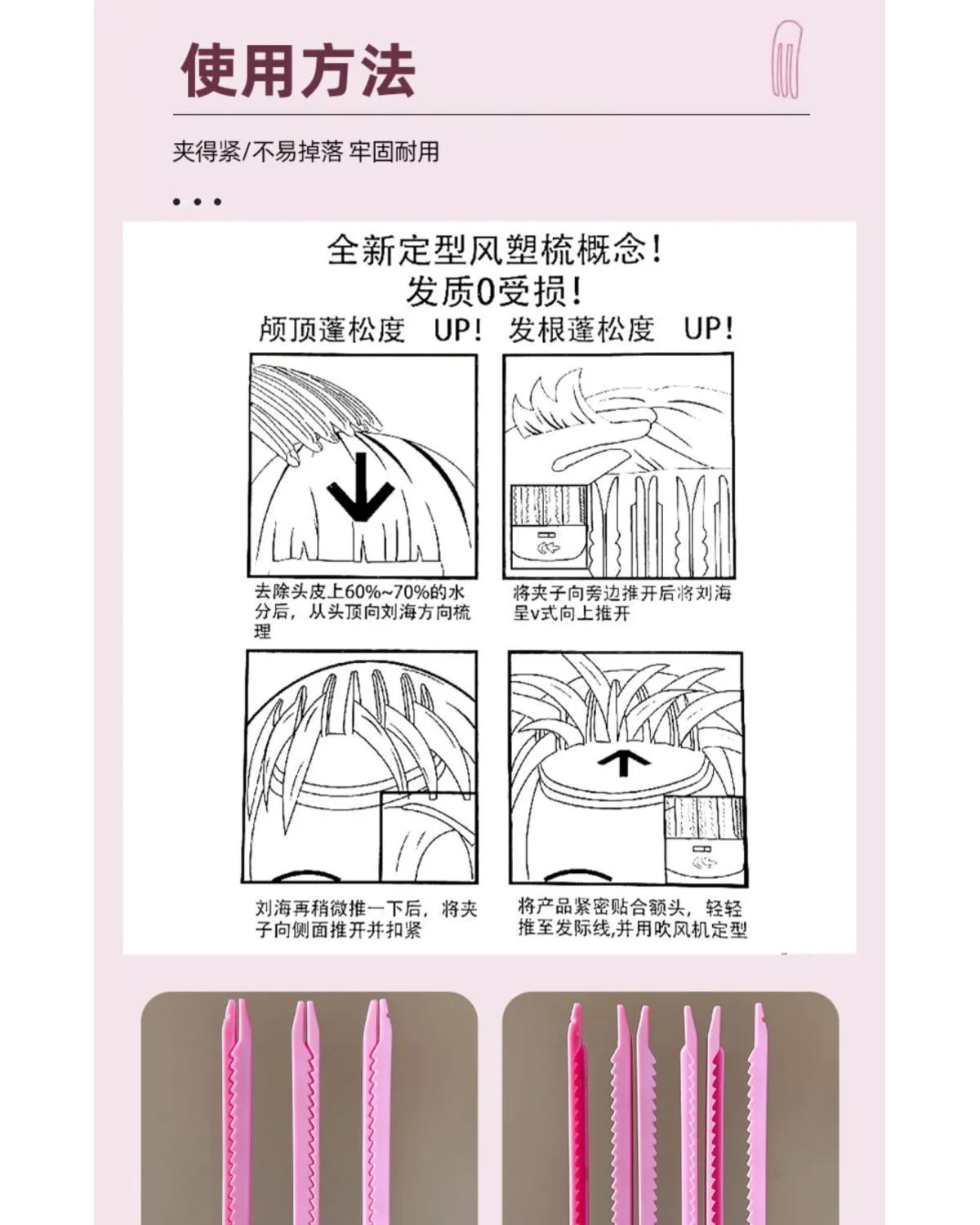 使用方法

夹得紧/不易掉落 牢固耐用

• • •

全新定型风塑梳概念！
发质0受损！

颅顶蓬松度 UP！ 发根蓬松度 UP！

去除头皮上60%~70%的水分后，从头顶向刘海方向梳理

将夹子向旁边推开后将刘海呈v式向上推开

刘海再稍微推一下后，将夹子向侧面推开并扣紧

将产品紧密贴合额头，轻轻推至发际线,并用吹风机定型