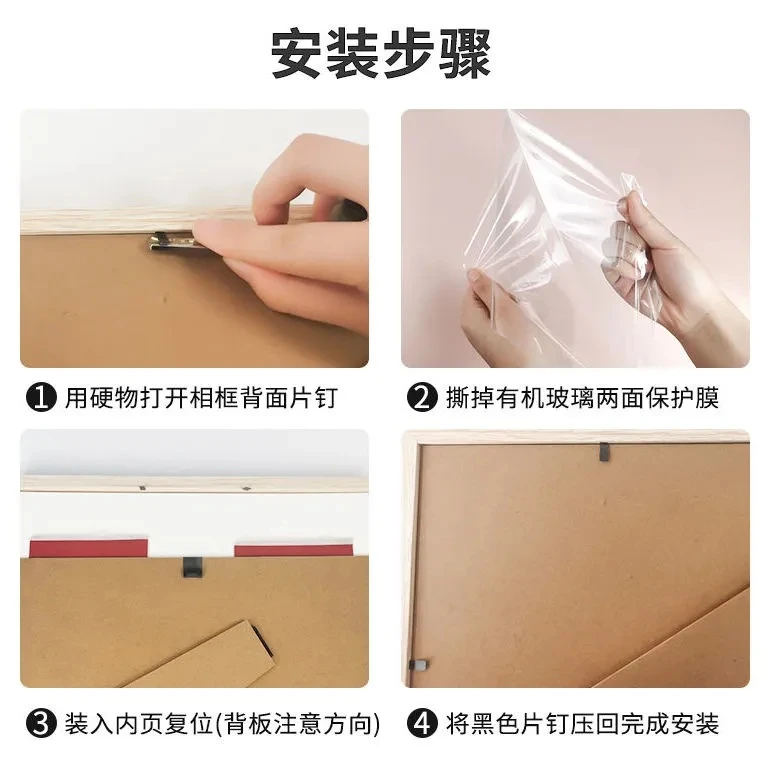 安装步骤

❶ 用硬物打开相框背面片钉

❷ 撕掉有机玻璃两面保护膜

❸ 装入内页复位(背板注意方向)

❹ 将黑色片钉压回完成安装