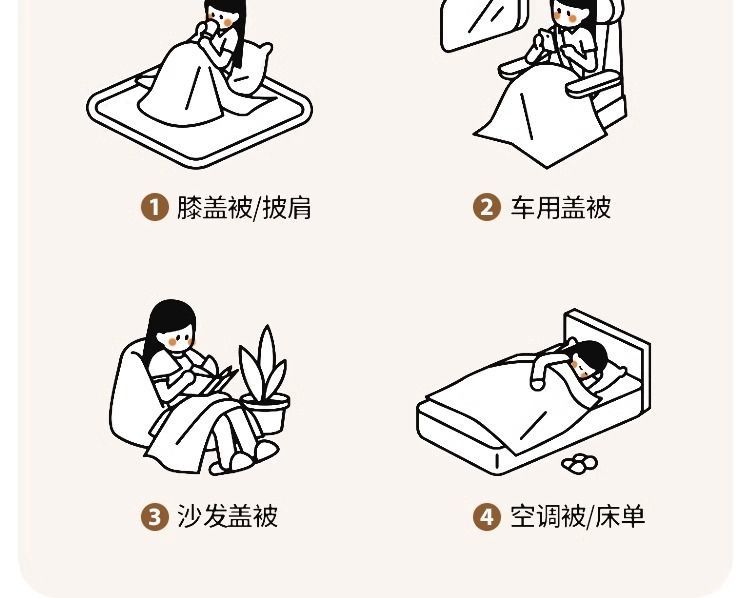 1 膝盖被/披肩

2 车用盖被

3 沙发盖被

4 空调被/床单