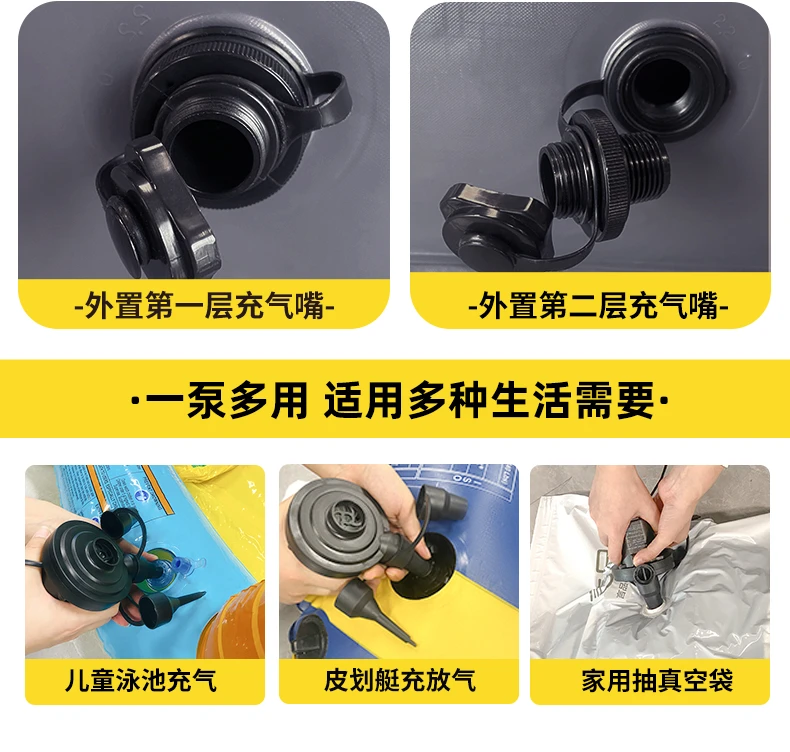 -外置第一层充气嘴-

-外置第二层充气嘴-

·一泵多用 适用多种生活需要·

儿童泳池充气

皮划艇充放气

家用抽真空袋