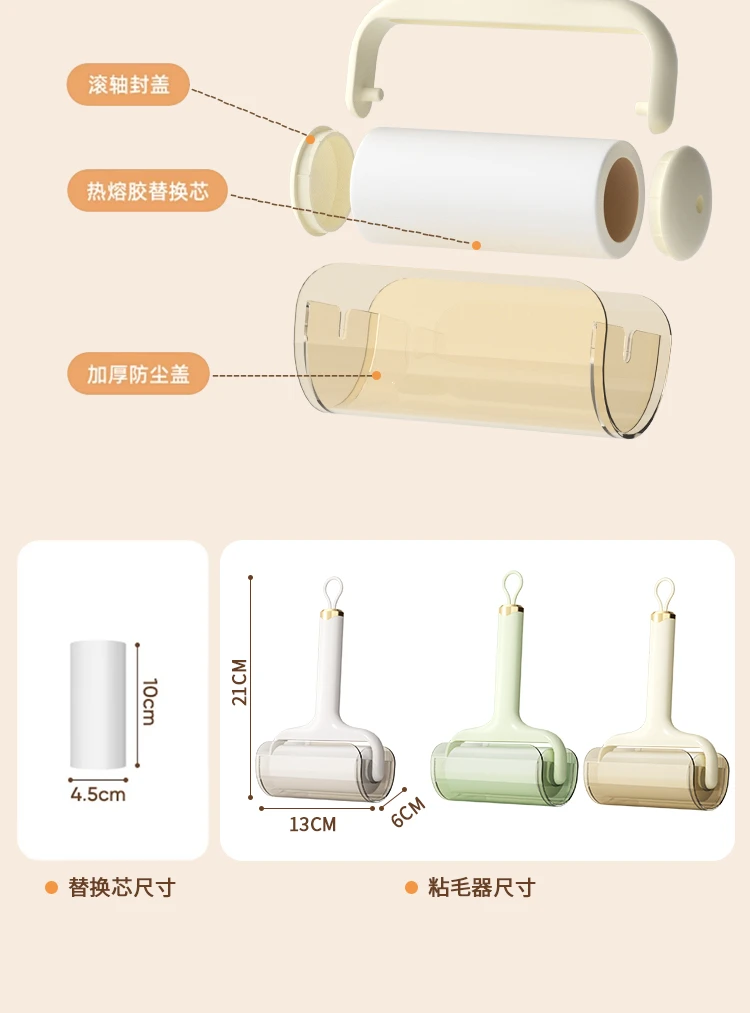 滚轴封盖

热熔胶替换芯

加厚防尘盖

10cm

4.5cm

21CM

13CM

6CM

替换芯尺寸

粘毛器尺寸