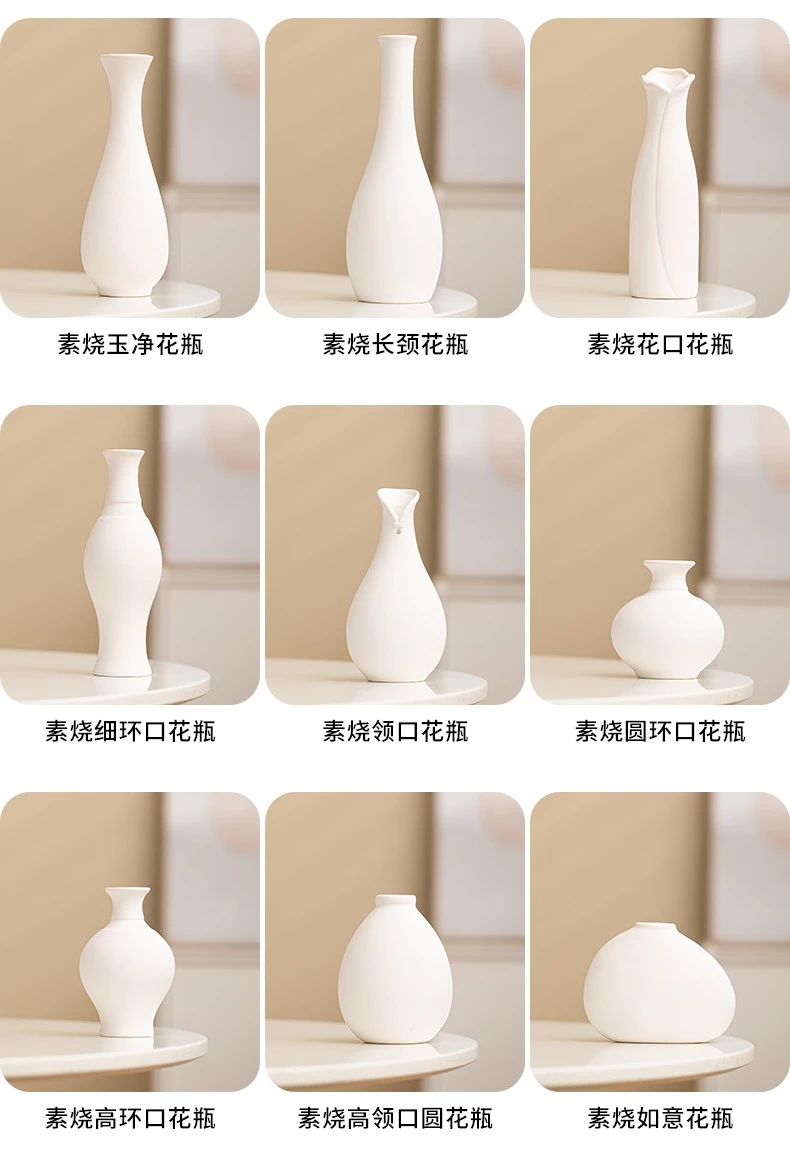 素烧玉净花瓶

素烧长颈花瓶

素烧花口花瓶

素烧细环口花瓶

素烧领口花瓶

素烧圆环口花瓶

素烧高环口花瓶

素烧高领口圆花瓶

素烧如意花瓶