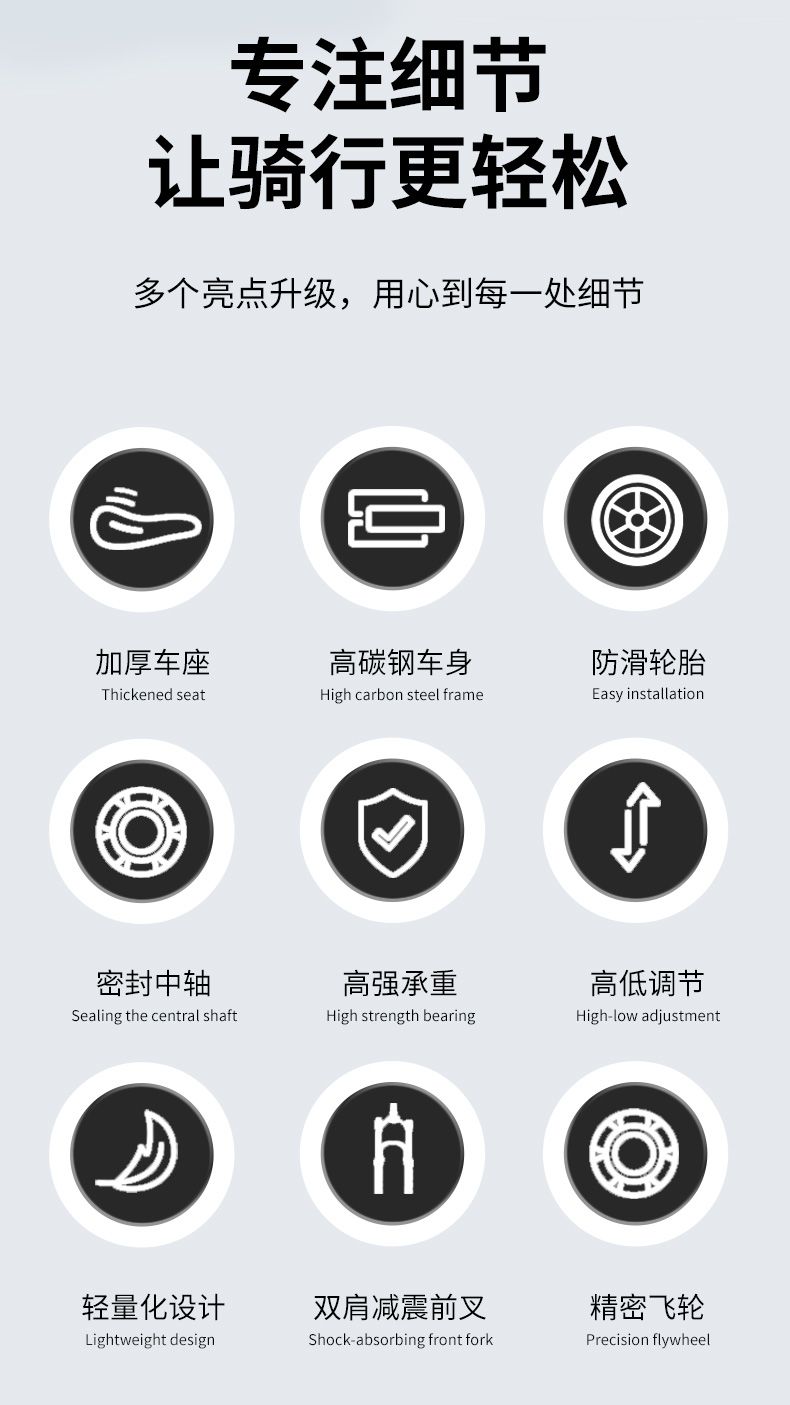 专注细节
让骑行更轻松

多个亮点升级，用心到每一处细节

加厚车座
Thickened seat

高碳钢车身
High carbon steel frame

防滑轮胎
Easy installation

密封中轴
Sealing the central shaft

高强承重
High strength bearing

高低调节
High-low adjustment

轻量化设计
Lightweight design

双肩减震前叉
Shock-absorbing front fork

精密飞轮
Precision flywheel