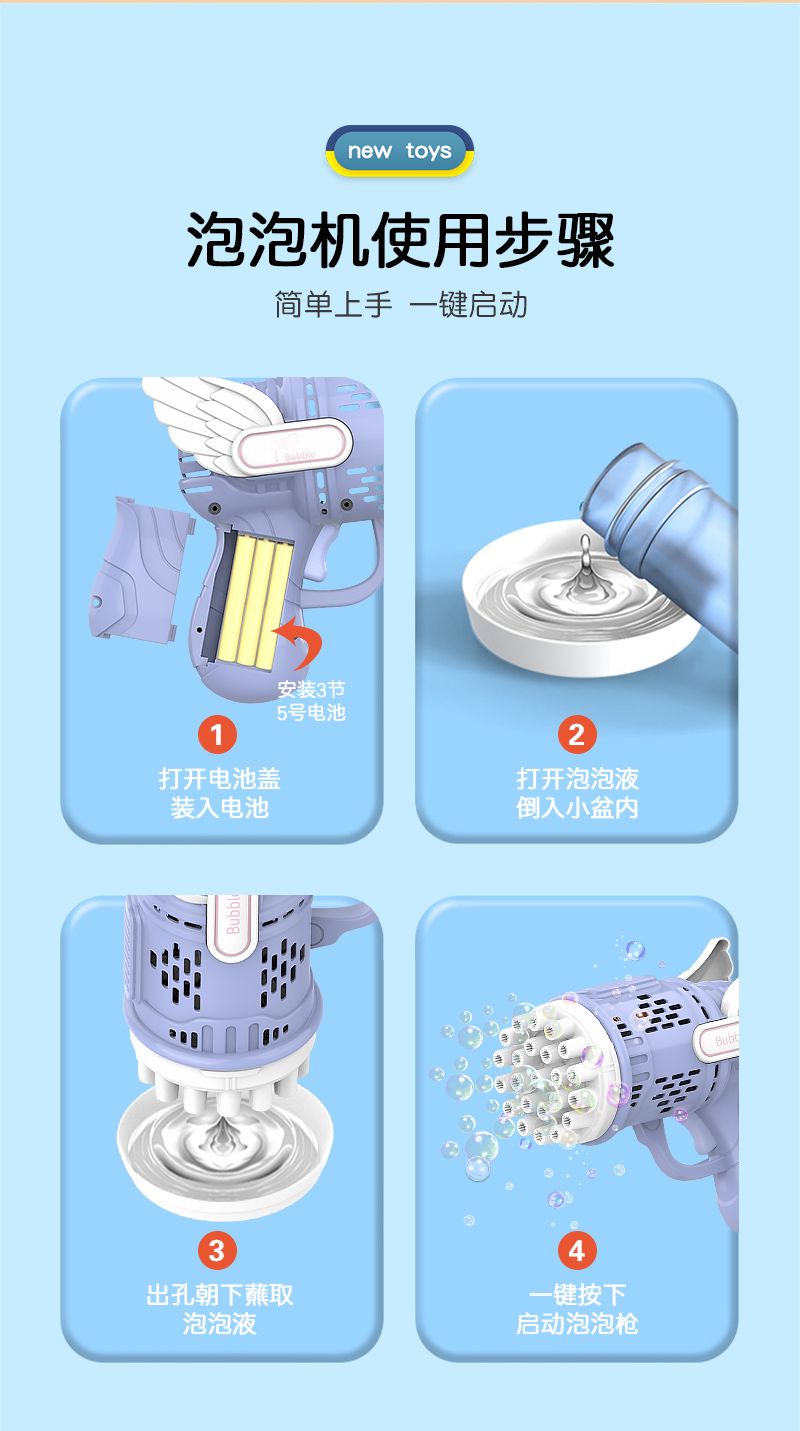 new toys

泡泡机使用步骤

简单上手 一键启动

Bubble

安装3节
5号电池

1

打开电池盖
装入电池

2

打开泡泡液
倒入小盆内

Bubble

3

出孔朝下蘸取
泡泡液

Bubble

4

一键按下
启动泡泡枪