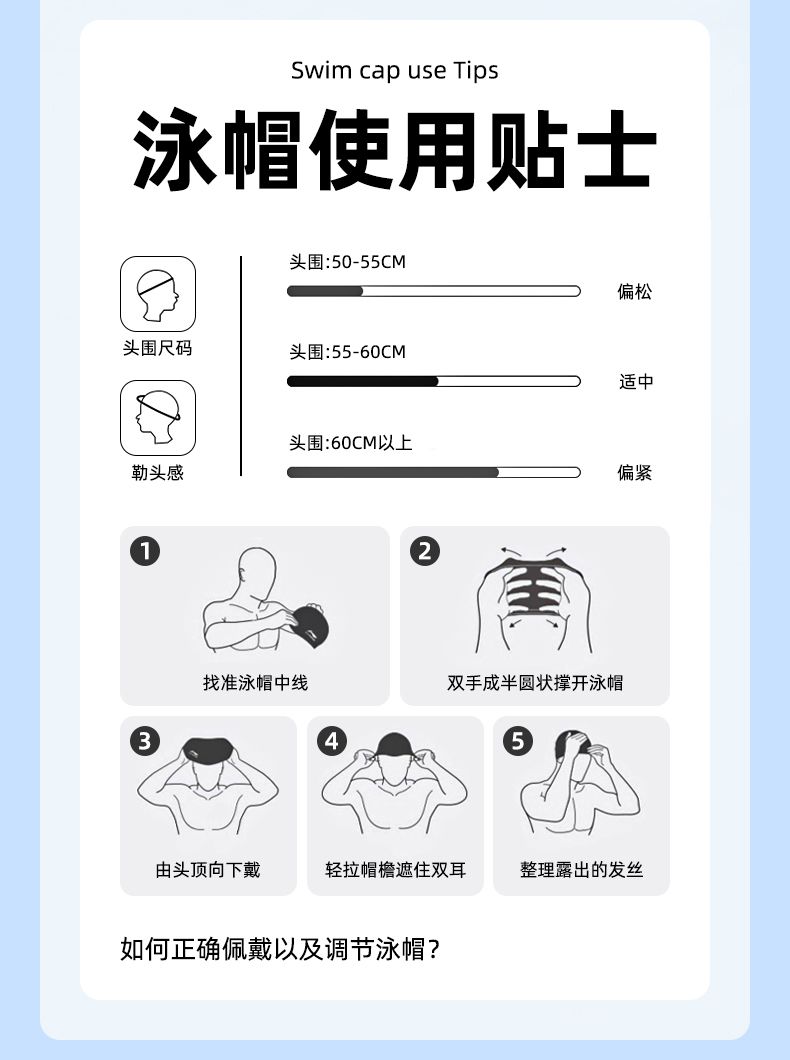 Swim cap use Tips

泳帽使用贴士

头围尺码

勒头感

头围:50-55CM

偏松

头围:55-60CM

适中

头围:60CM以上

偏紧

1
找准泳帽中线

2
双手成半圆状撑开泳帽

3
由头顶向下戴

4
轻拉帽檐遮住双耳

5
整理露出的发丝

如何正确佩戴以及调节泳帽?