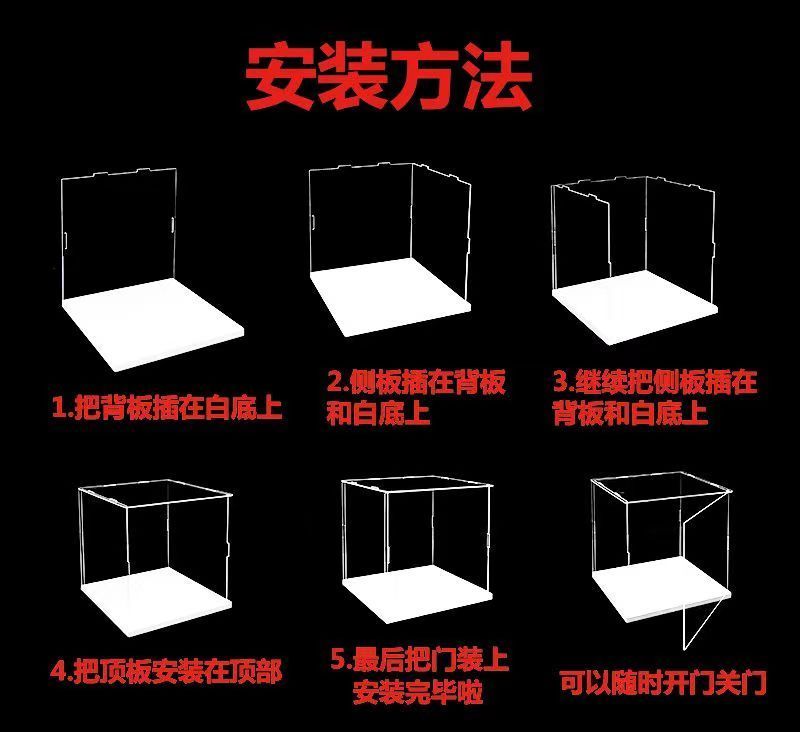 安装方法

1.把背板插在白底上

2.侧板插在背板和白底上

3.继续把侧板插在背板和白底上

4.把顶板安装在顶部

5.最后把门装上安装完毕啦

可以随时开门关门