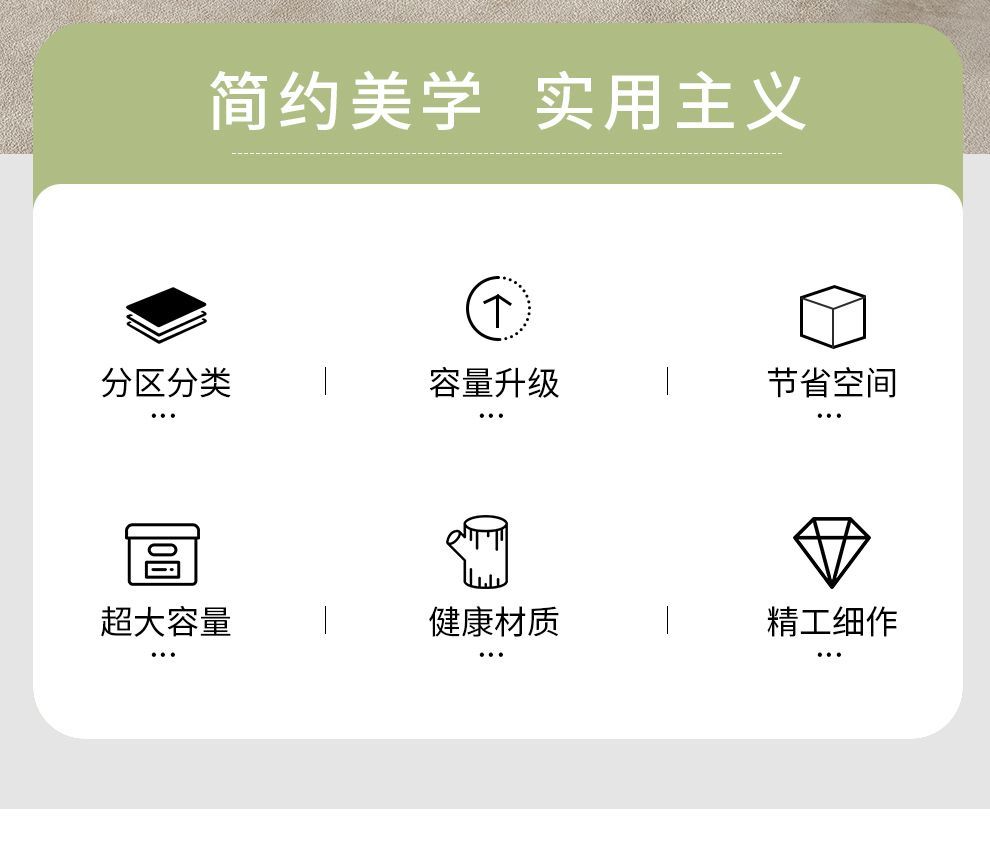 简约美学 实用主义

分区分类
...

容量升级
...

节省空间
...

超大容量
...

健康材质
...

精工细作
...