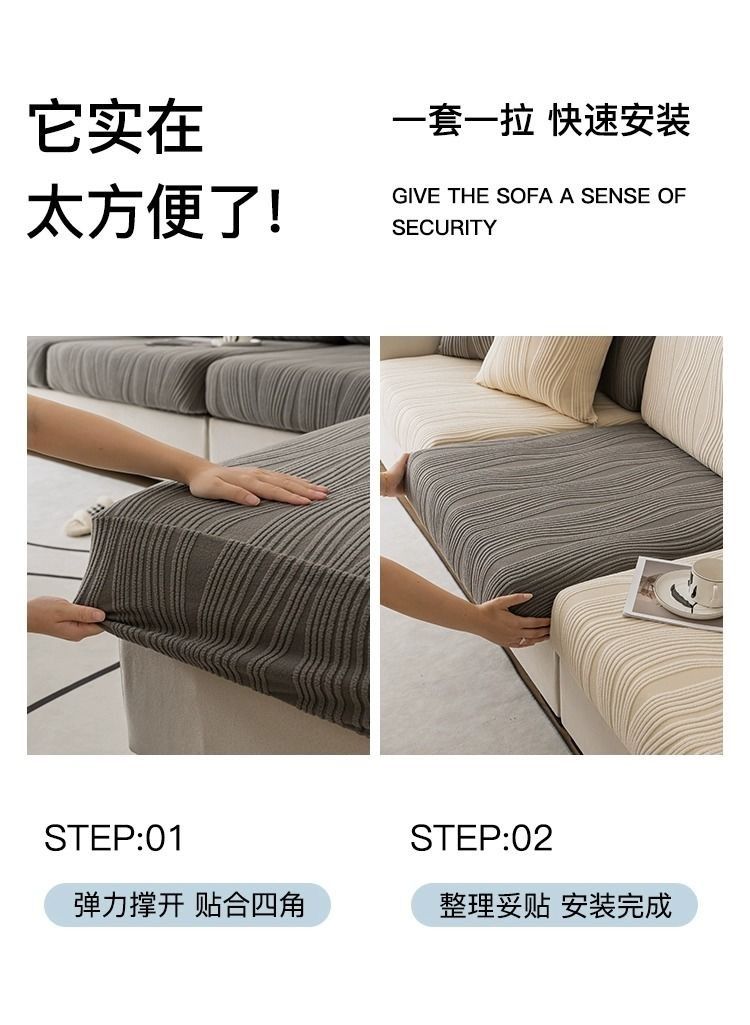 它实在
太方便了!

一套一拉 快速安装

GIVE THE SOFA A SENSE OF SECURITY

STEP:01

弹力撑开 贴合四角

STEP:02

整理妥贴 安装完成