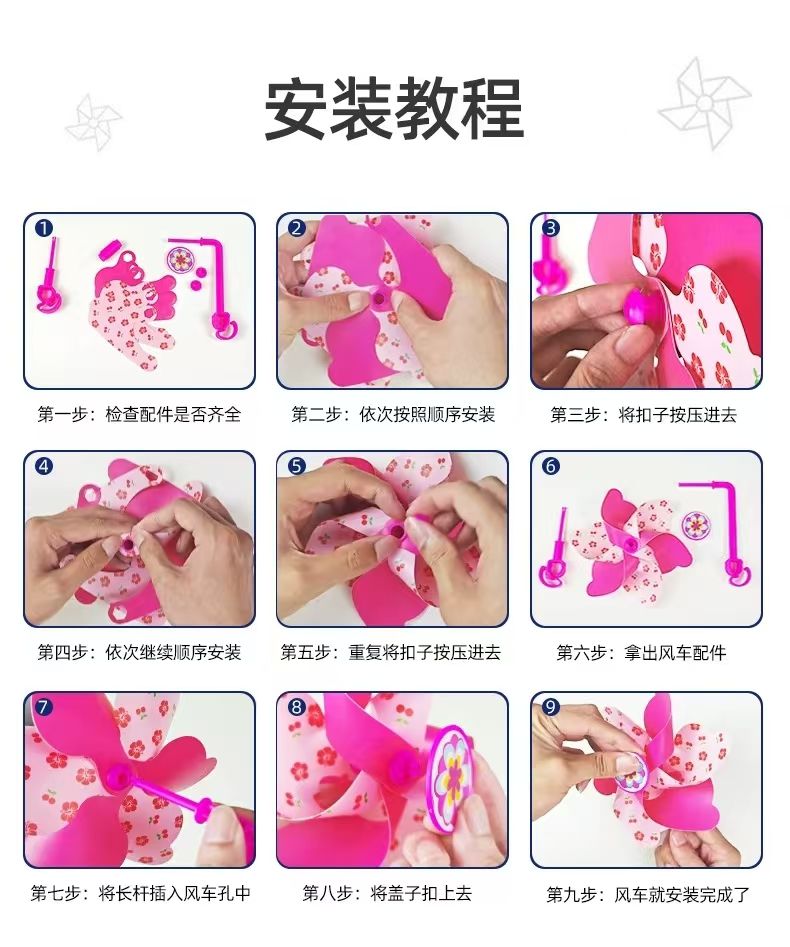 安装教程

1
第一步：检查配件是否齐全

2
第二步：依次按照顺序安装

3
第三步：将扣子按压进去

4
第四步：依次继续顺序安装

5
第五步：重复将扣子按压进去

6
第六步：拿出风车配件

7
第七步：将长杆插入风车孔中

8
第八步：将盖子扣上去

9
第九步：风车就安装完成了