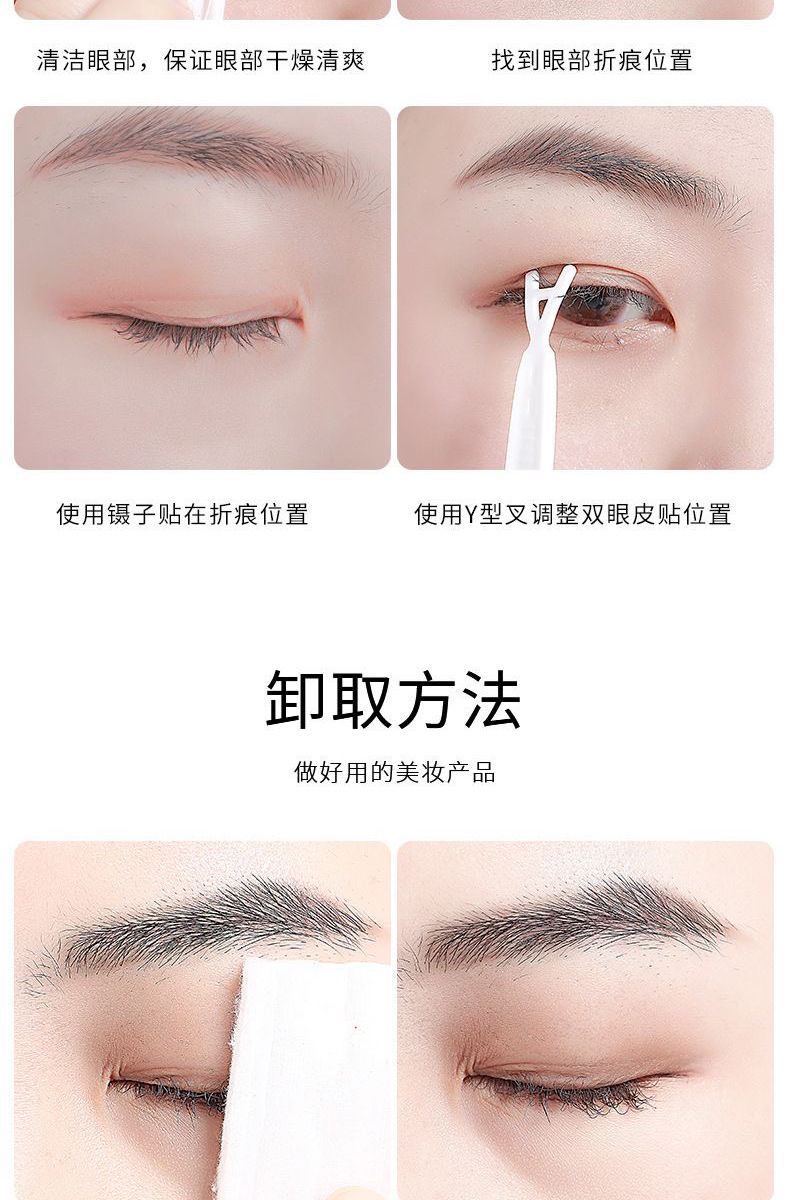 清洁眼部，保证眼部干燥清爽

找到眼部折痕位置

使用镊子贴在折痕位置

使用Y型叉调整双眼皮贴位置

卸取方法

做好用的美妆产品