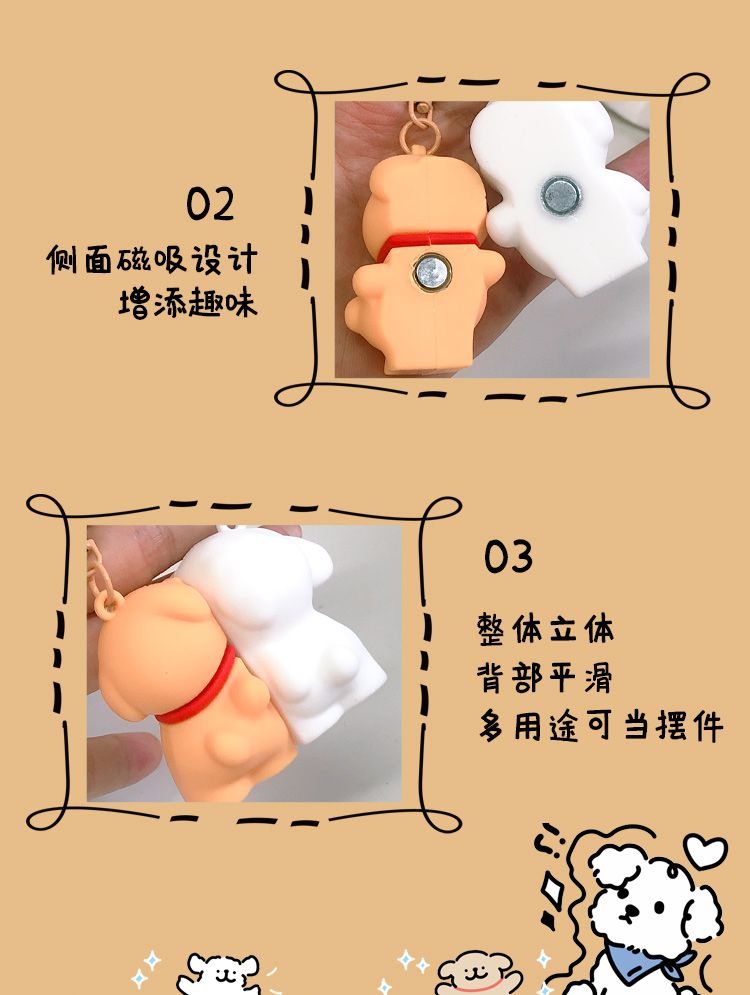 02
侧面磁吸设计
增添趣味

03
整体立体
背部平滑
多用途可当摆件