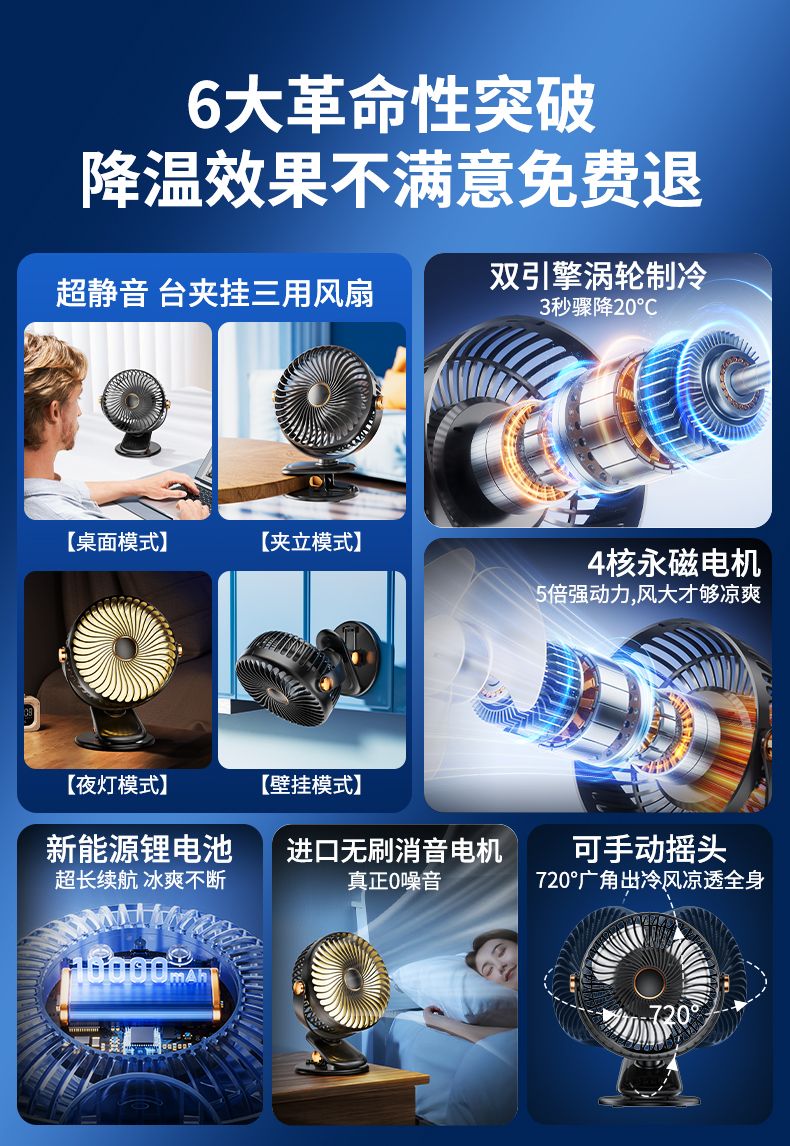 6大革命性突破
降温效果不满意免费退

超静音 台夹挂三用风扇

【桌面模式】 【夹立模式】

【夜灯模式】 【壁挂模式】

双引擎涡轮制冷
3秒骤降20°C

4核永磁电机
5倍强动力,风大才够凉爽

新能源锂电池
超长续航 冰爽不断
10000mAh

进口无刷消音电机
真正0噪音

可手动摇头
720°广角出冷风凉透全身
720°