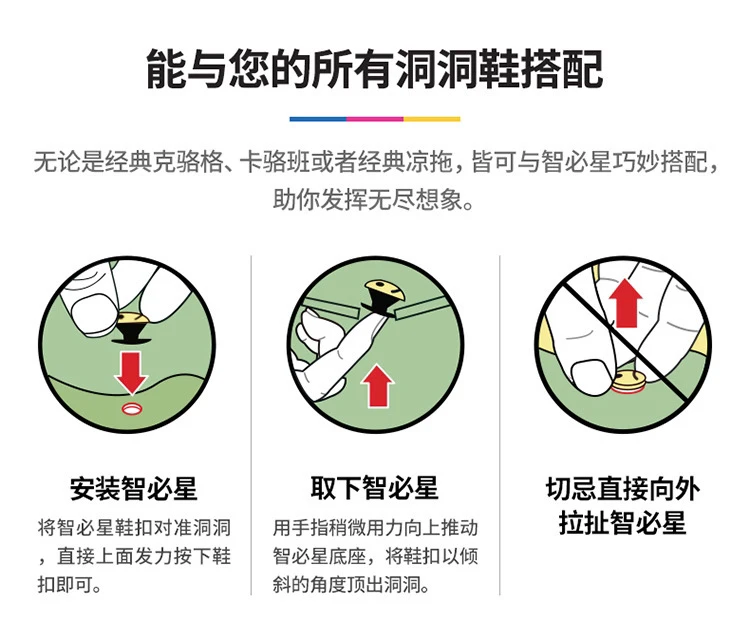 能与您的所有洞洞鞋搭配

无论是经典克骆格、卡骆班或者经典凉拖，皆可与智必星巧妙搭配，助你发挥无尽想象。

安装智必星

将智必星鞋扣对准洞洞，直接上面发力按下鞋扣即可。

取下智必星

用手指稍微用力向上推动智必星底座，将鞋扣以倾斜的角度顶出洞洞。

切忌直接向外拉扯智必星