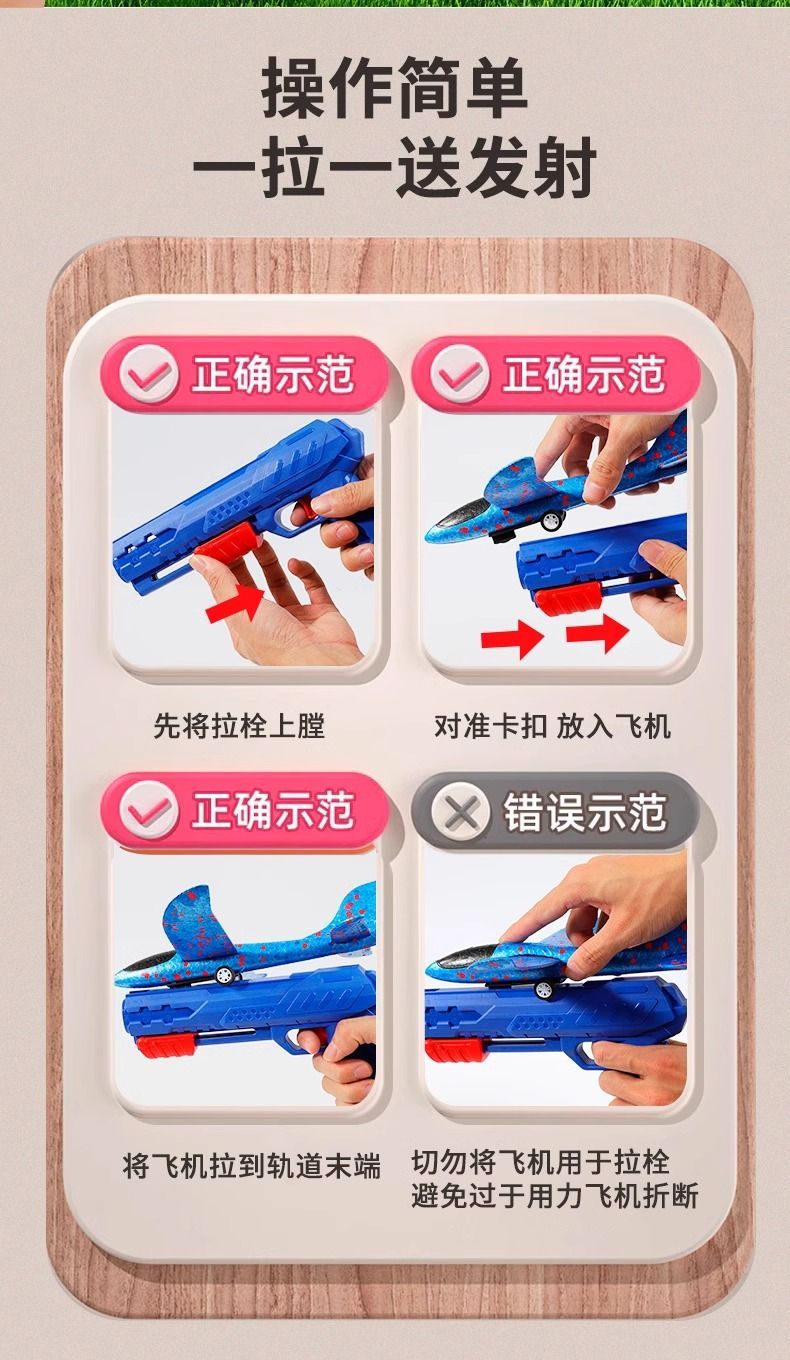 操作简单
一拉一送发射

正确示范

先将拉栓上膛

正确示范

对准卡扣 放入飞机

正确示范

将飞机拉到轨道末端

错误示范

切勿将飞机用于拉栓
避免过于用力飞机折断