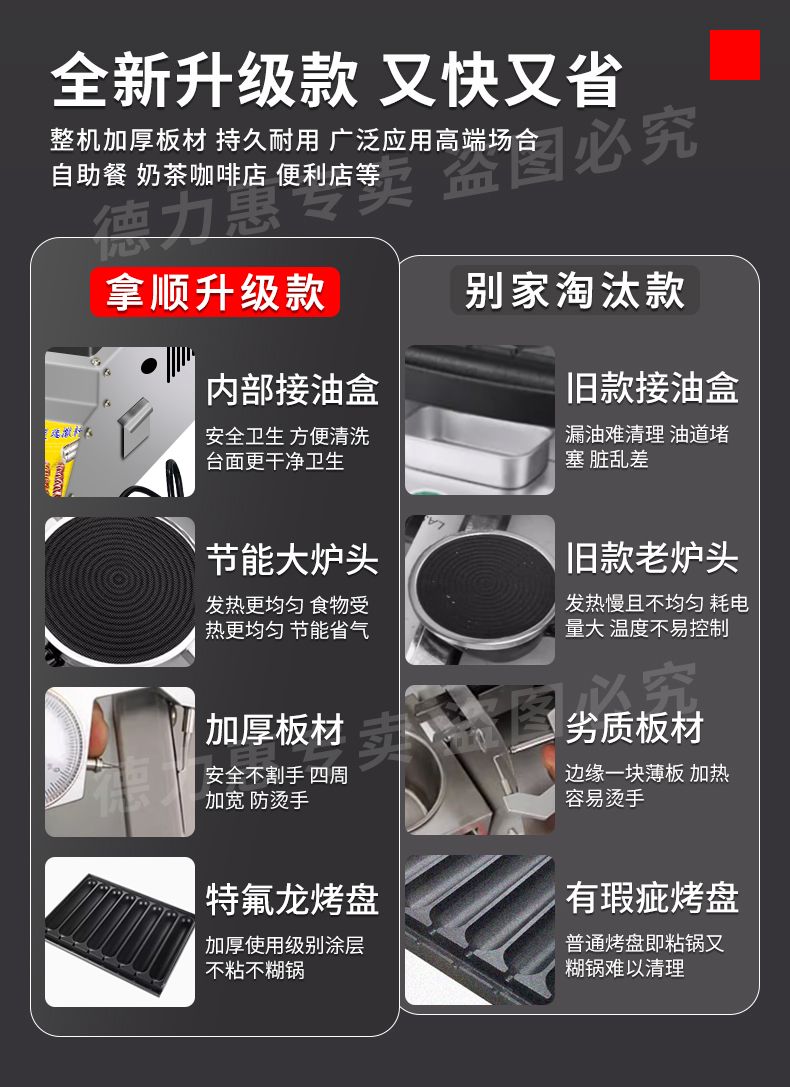 全新升级款 又快又省

整机加厚板材 持久耐用 广泛应用高端场合
自助餐 奶茶咖啡店 便利店等

德力惠专卖 盗图必究

拿顺升级款

内部接油盒
安全卫生 方便清洗 台面更干净卫生

节能大炉头
发热更均匀 食物受热更均匀 节能省气

加厚板材
安全不割手 四周加宽 防烫手

特氟龙烤盘
加厚使用级别涂层 不粘不糊锅

别家淘汰款

旧款接油盒
漏油难清理 油道堵塞 脏乱差

旧款老炉头
发热慢且不均匀 耗电量大 温度不易控制

劣质板材
边缘一块薄板 加热容易烫手

有瑕疵烤盘
普通烤盘即粘锅又糊锅难以清理

德力惠专卖 盗图必究