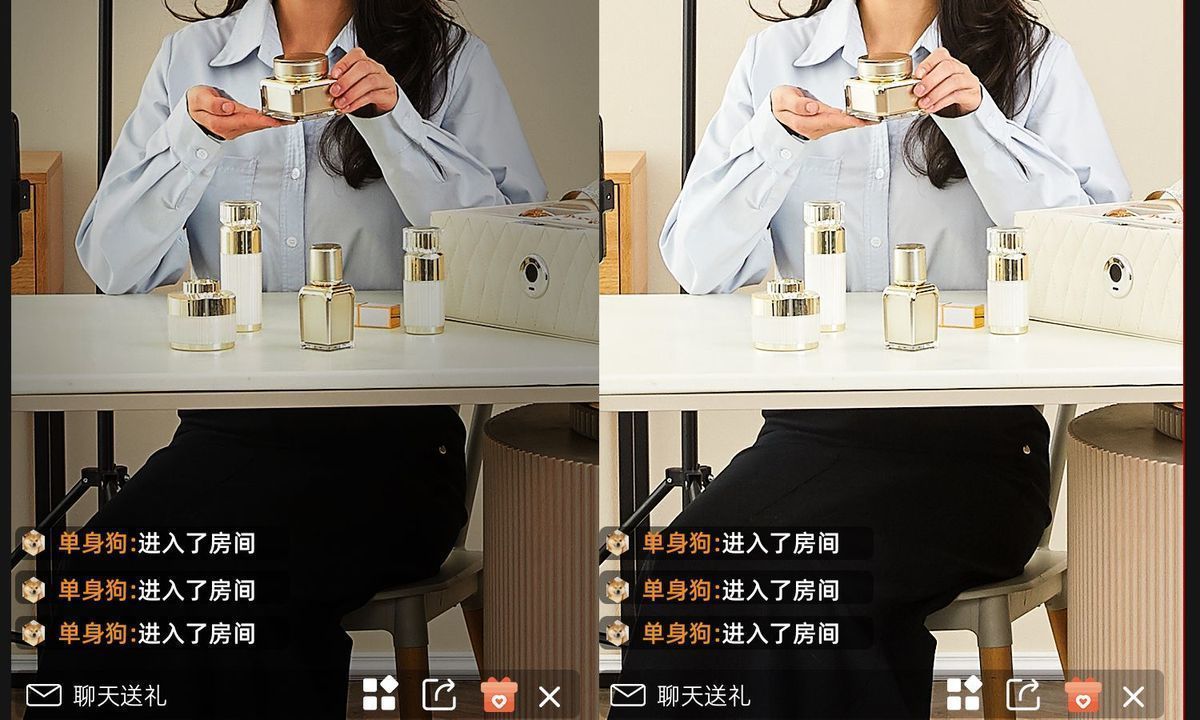 单身狗:进入了房间
单身狗:进入了房间
单身狗:进入了房间
聊天送礼

单身狗:进入了房间
单身狗:进入了房间
单身狗:进入了房间
聊天送礼