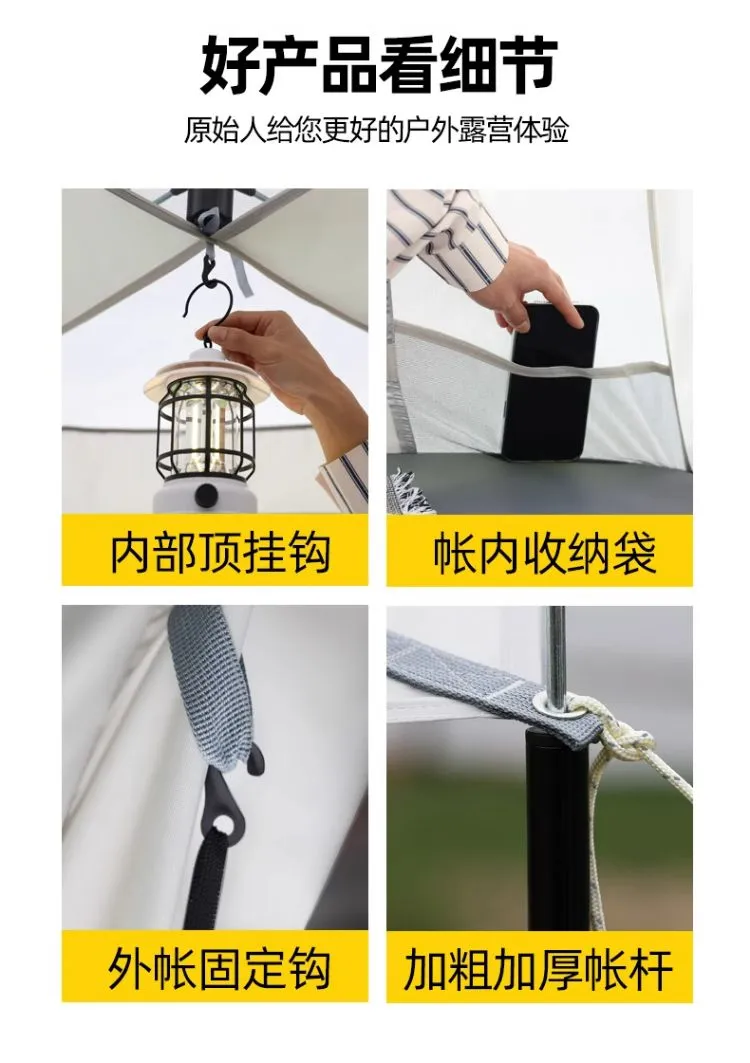 好产品看细节
原始人给您更好的户外露营体验

内部顶挂钩

帐内收纳袋

外帐固定钩

加粗加厚帐杆