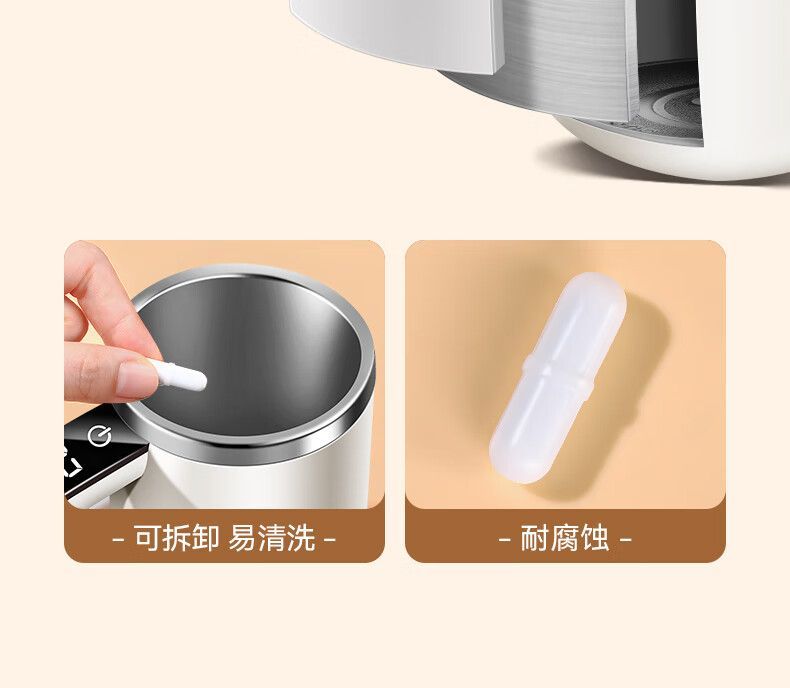 - 可拆卸 易清洗 -

- 耐腐蚀 -