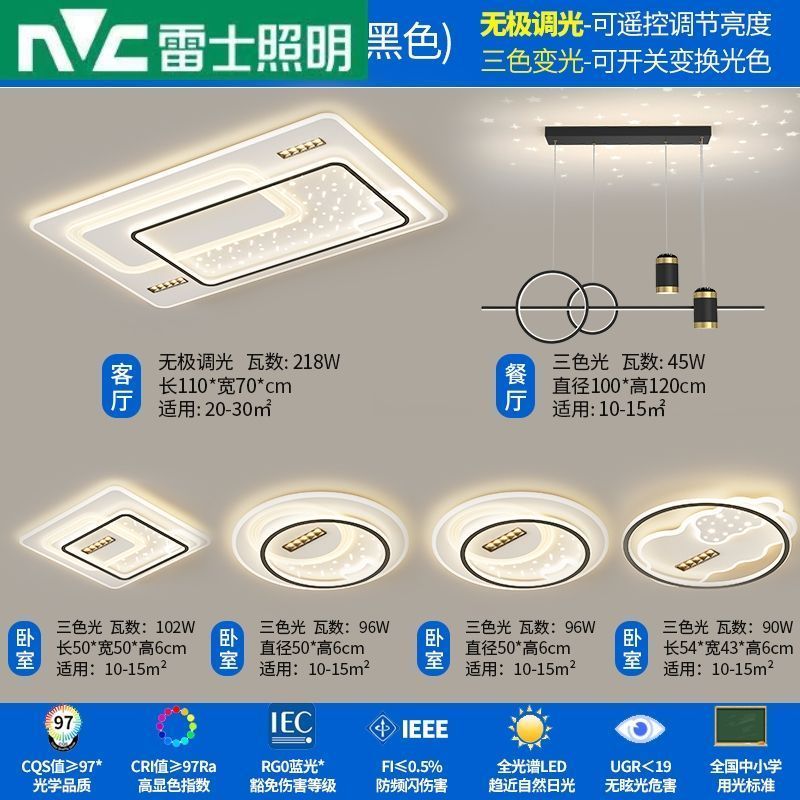 NVC 雷士照明 黑色)

无极调光-可遥控调节亮度
三色变光-可开关变换光色

客厅
无极调光 瓦数: 218W
长110*宽70*cm
适用: 20-30㎡

餐厅
三色光 瓦数: 45W
直径100*高120cm
适用: 10-15㎡

卧室
三色光 瓦数: 102W
长50*宽50*高6cm
适用: 10-15m²

卧室
三色光 瓦数: 96W
直径50*高6cm
适用: 10-15m²

卧室
三色光 瓦数: 96W
直径50*高6cm
适用: 10-15m²

卧室
三色光 瓦数: 90W
长54*宽43*高6cm
适用: 10-15m²

97
CQS值≥97*
光学品质

CRI值≥97Ra
高显色指数

IEC
RG0蓝光*
豁免伤害等级

IEEE
FI≤0.5%
防频闪伤害

全光谱LED
趋近自然日光

UGR<19
无眩光危害

全国中小学
用光标准