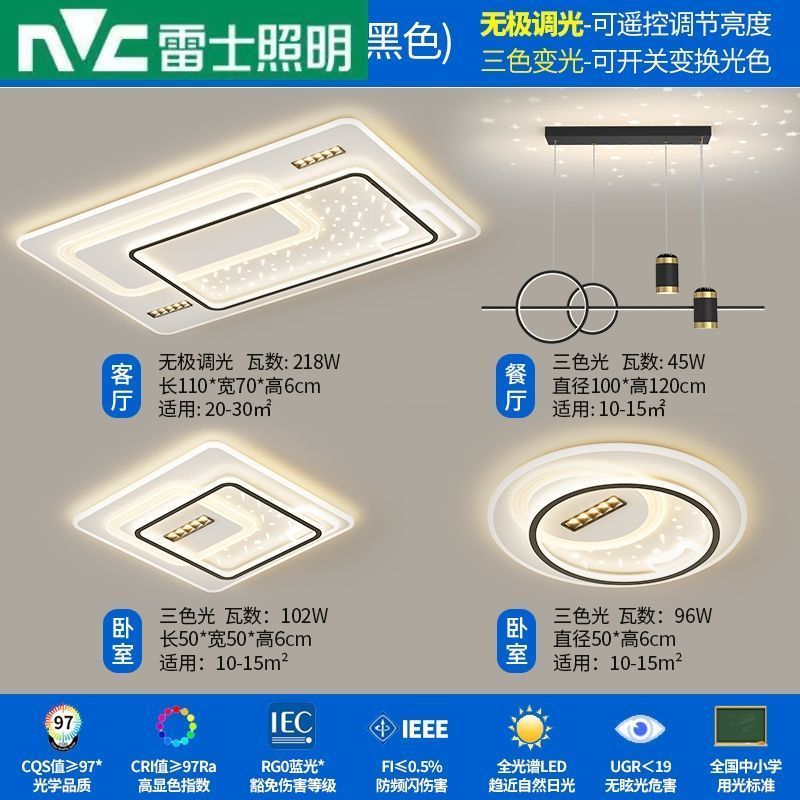 NVC 雷士照明 黑色)

无极调光-可遥控调节亮度
三色变光-可开关变换光色

客厅
无极调光 瓦数: 218W
长110*宽70*高6cm
适用: 20-30㎡

餐厅
三色光 瓦数: 45W
直径100*高120cm
适用: 10-15㎡

卧室
三色光 瓦数: 102W
长50*宽50*高6cm
适用: 10-15m²

卧室
三色光 瓦数: 96W
直径50*高6cm
适用: 10-15m²

97
CQS值≥97*
光学品质

CRI值≥97Ra
高显色指数

IEC
RG0蓝光*
豁免伤害等级

IEEE
FI≤0.5%
防频闪伤害

全光谱LED
趋近自然日光

UGR<19
无眩光危害

全国中小学
用光标准