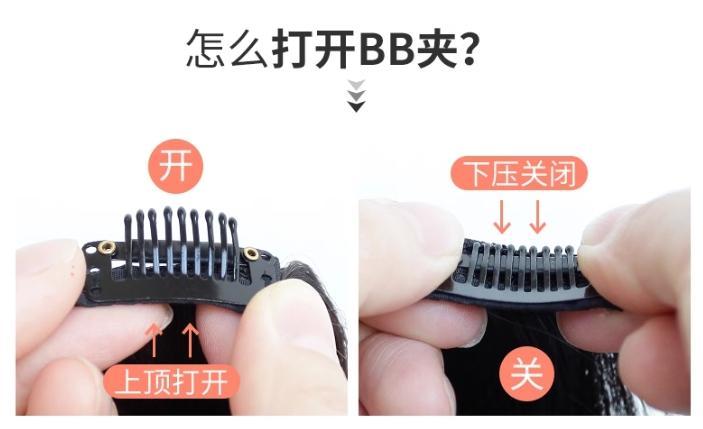 怎么打开BB夹?

开

上顶打开

下压关闭

关