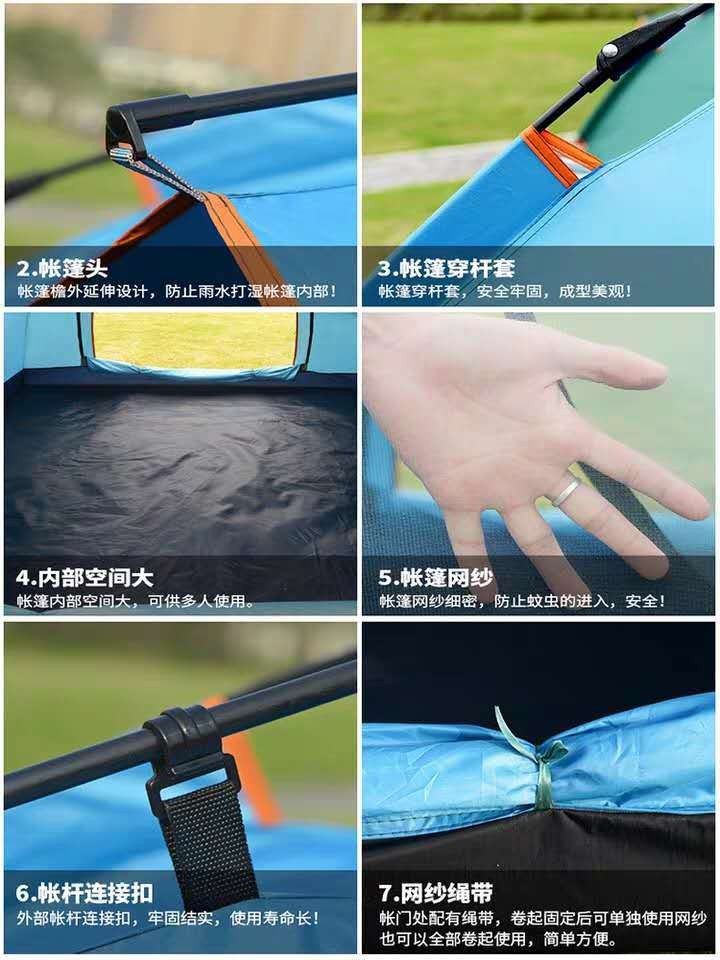 2.帐篷头
帐篷檐外延伸设计，防止雨水打湿帐篷内部！

3.帐篷穿杆套
帐篷穿杆套，安全牢固，成型美观！

4.内部空间大
帐篷内部空间大，可供多人使用。

5.帐篷网纱
帐篷网纱细密，防止蚊虫的进入，安全！

6.帐杆连接扣
外部帐杆连接扣，牢固结实，使用寿命长！

7.网纱绳带
帐门处配有绳带，卷起固定后可单独使用网纱也可以全部卷起使用，简单方便。