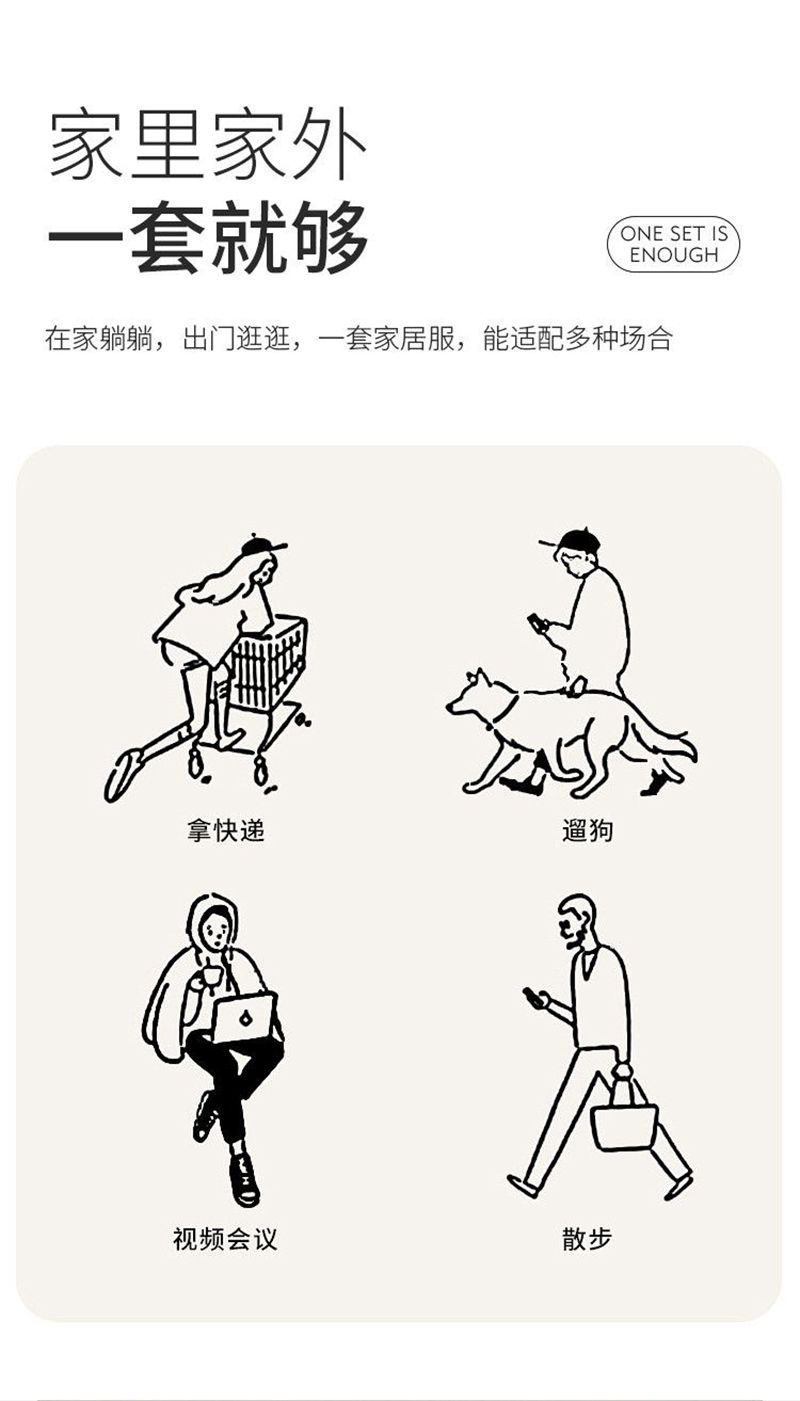 家里家外
一套就够

ONE SET IS ENOUGH

在家躺躺，出门逛逛，一套家居服，能适配多种场合

拿快递

遛狗

视频会议

散步