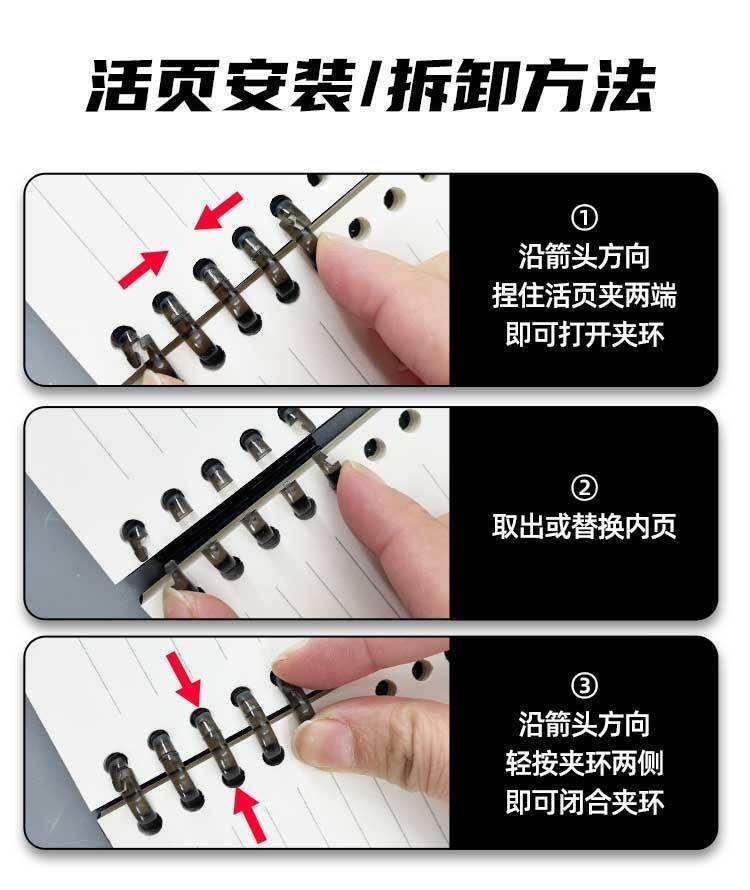 活页安装/拆卸方法

①
沿箭头方向
捏住活页夹两端
即可打开夹环

②
取出或替换内页

③
沿箭头方向
轻按夹环两侧
即可闭合夹环