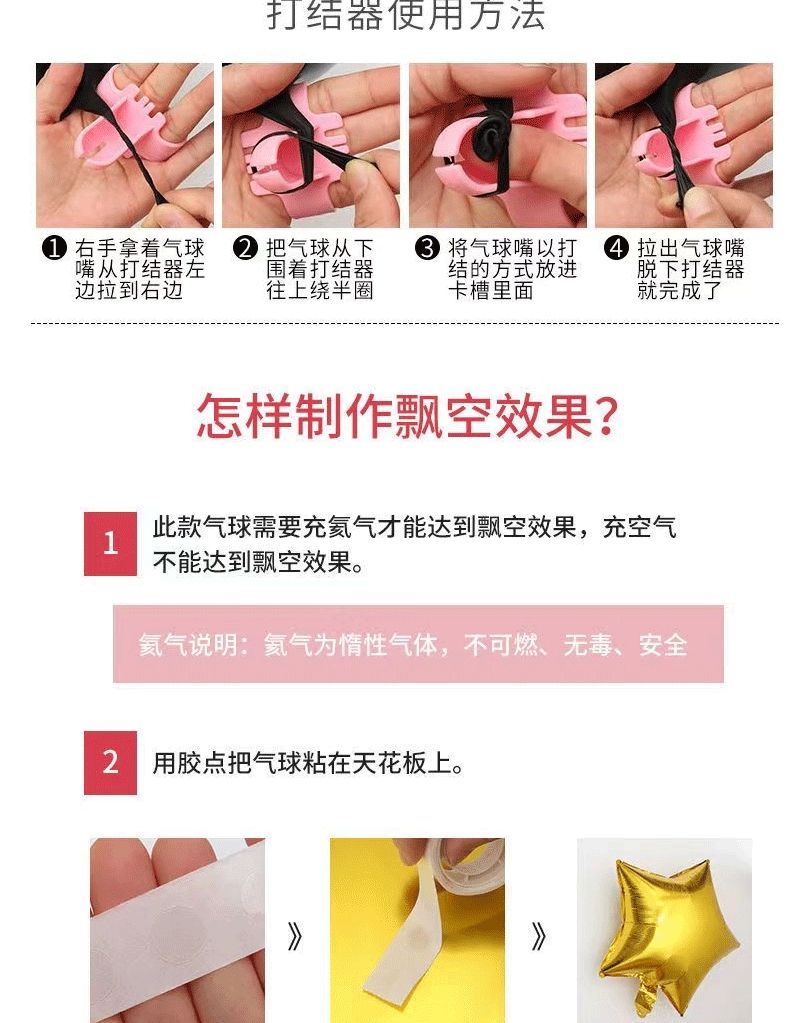 打结器使用方法

❶ 右手拿着气球嘴从打结器左边拉到右边

❷ 把气球从下围着打结器往上绕半圈

❸ 将气球嘴以打结的方式放进卡槽里面

❹ 拉出气球嘴脱下打结器就完成了

怎样制作飘空效果?

1 此款气球需要充氦气才能达到飘空效果，充空气不能达到飘空效果。

氦气说明：氦气为惰性气体，不可燃、无毒、安全

2 用胶点把气球粘在天花板上。

》 》