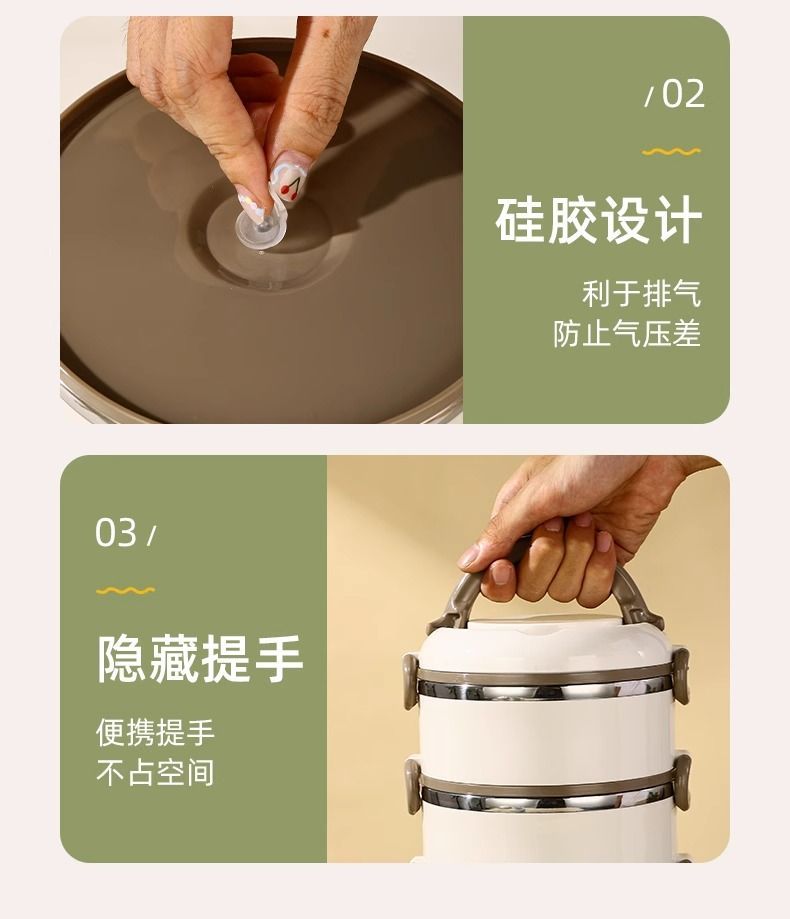 / 02

硅胶设计

利于排气
防止气压差

03 /

隐藏提手

便携提手
不占空间